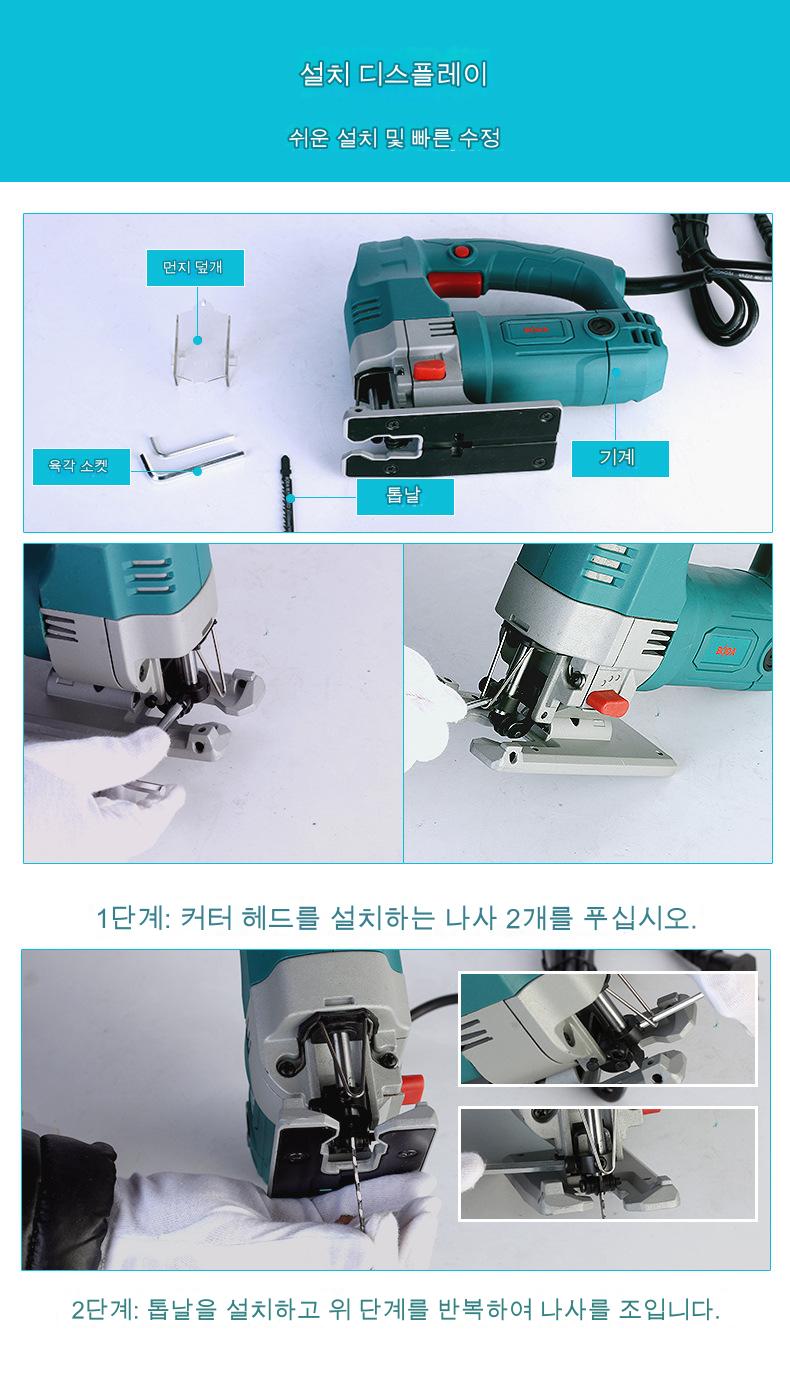 설치 디스플레이

쉬운 설치 및 빠른 수정

먼지 덮개

육각 소켓

톱날

기계

1단계: 커터 헤드를 설치하는 나사 2개를 푸십시오.

2단계: 톱날을 설치하고 위 단계를 반복하여 나사를 조입니다.