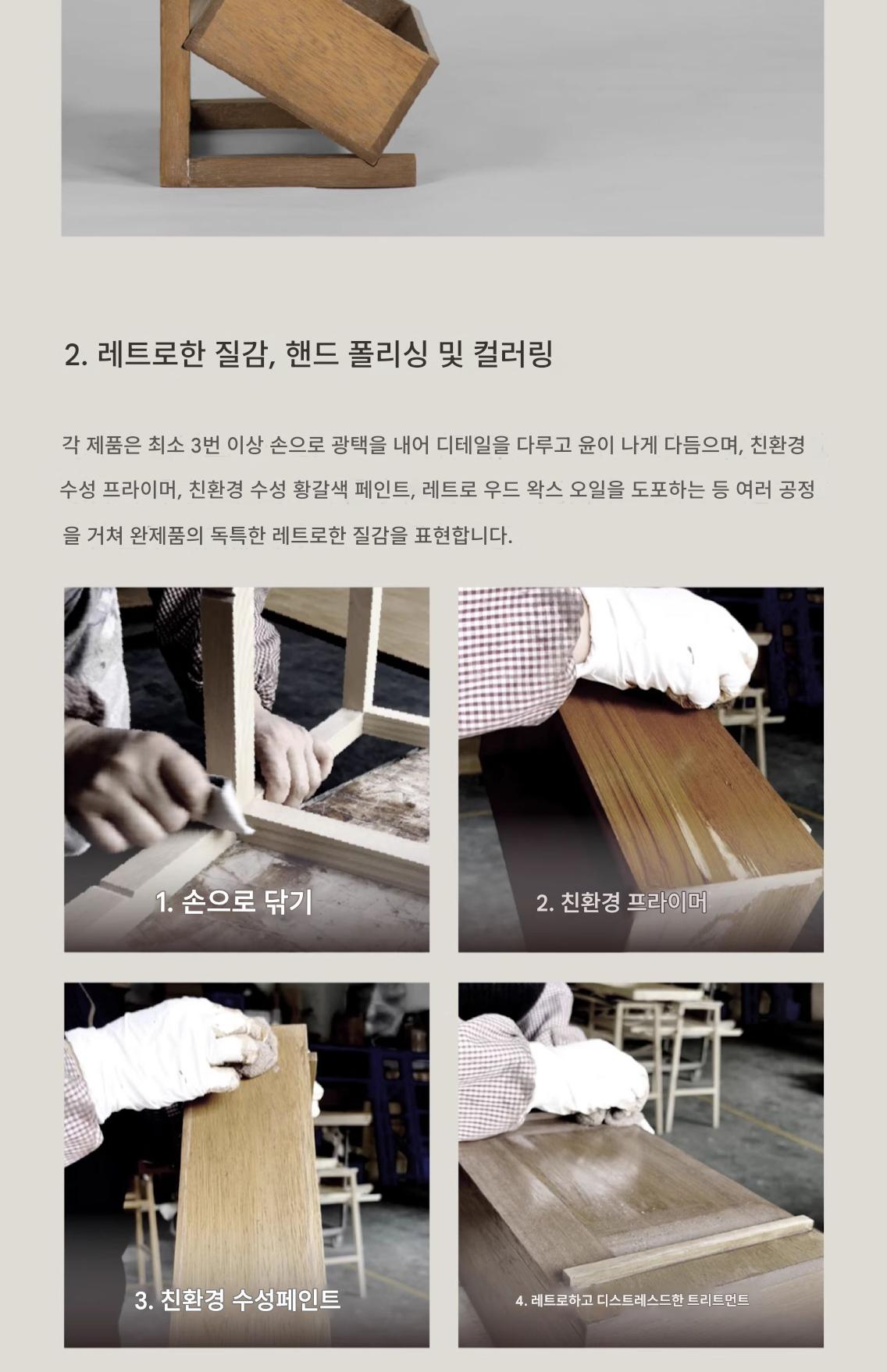 2. 레트로한 질감, 핸드 폴리싱 및 컬러링

각 제품은 최소 3번 이상 손으로 광택을 내어 디테일을 다루고 윤이 나게 다듬으며, 친환경 수성 프라이머, 친환경 수성 황갈색 페인트, 레트로 우드 왁스 오일을 도포하는 등 여러 공정을 거쳐 완제품의 독특한 레트로한 질감을 표현합니다.

1. 손으로 닦기

2. 친환경 프라이머

3. 친환경 수성페인트

4. 레트로하고 디스트레스드한 트리트먼트