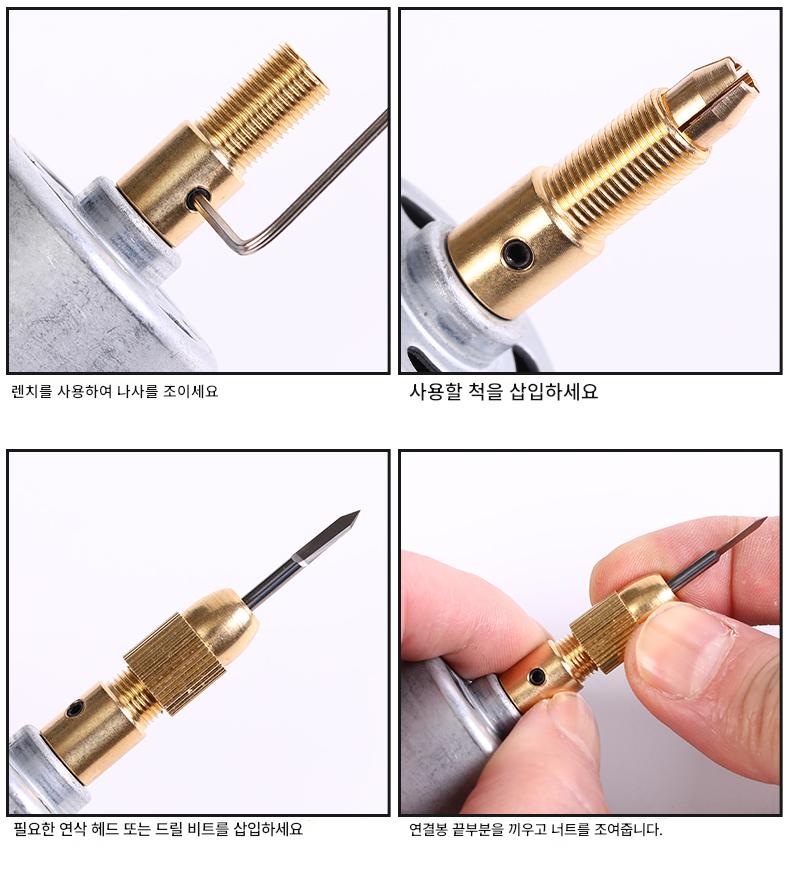 렌치를 사용하여 나사를 조이세요

사용할 척을 삽입하세요

필요한 연삭 헤드 또는 드릴 비트를 삽입하세요

연결봉 끝부분을 끼우고 너트를 조여줍니다.