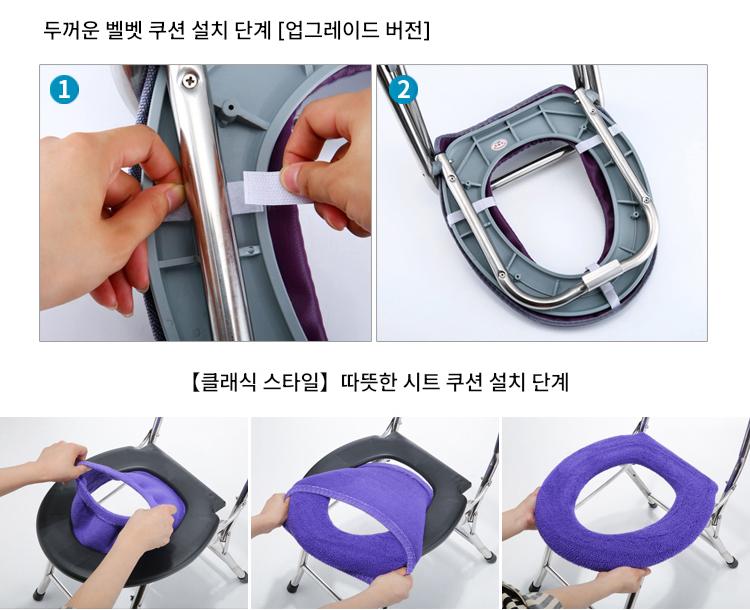 두꺼운 벨벳 쿠션 설치 단계 [업그레이드 버전]

1

2

【클래식 스타일】 따뜻한 시트 쿠션 설치 단계