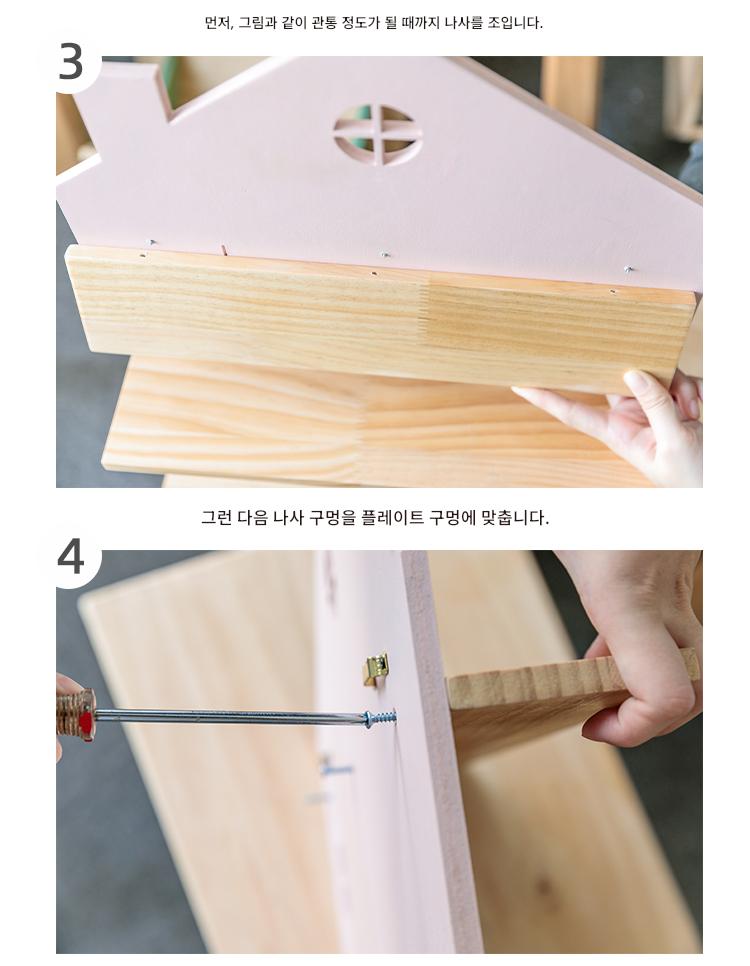 먼저, 그림과 같이 관통 정도가 될 때까지 나사를 조입니다.

3

그런 다음 나사 구멍을 플레이트 구멍에 맞춥니다.

4