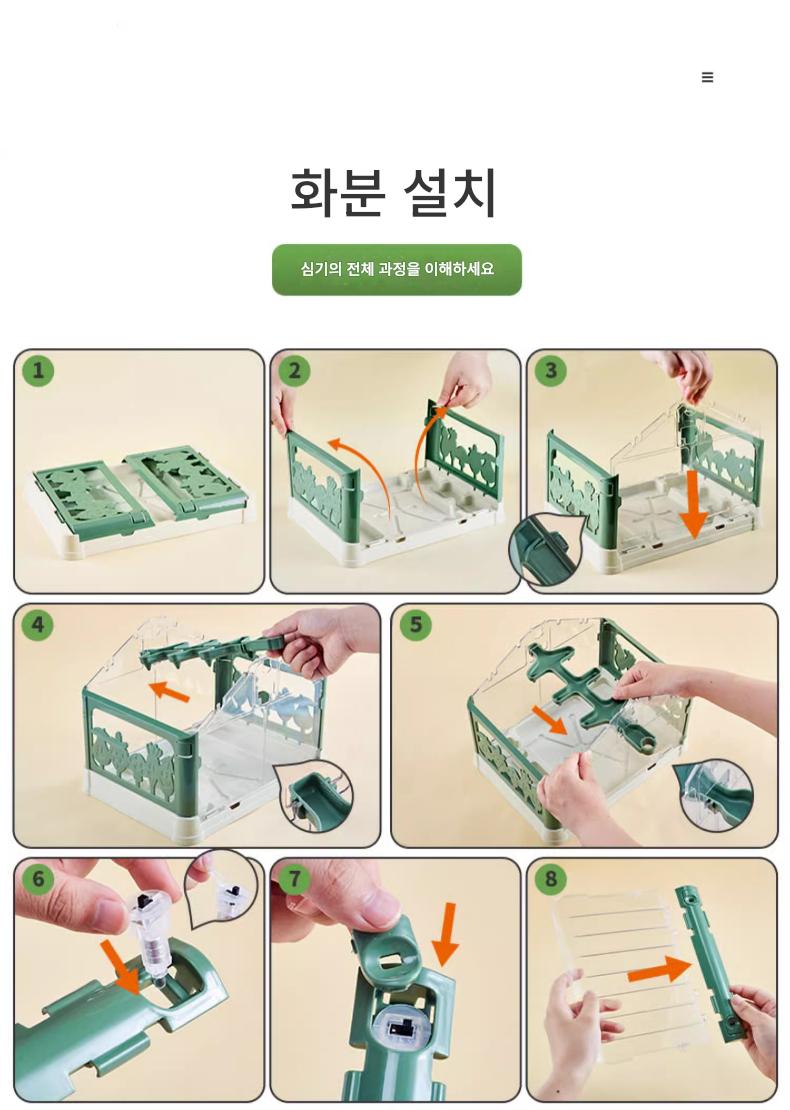 ≡

화분 설치

심기의 전체 과정을 이해하세요

1

2

3

4

5

6

7

8