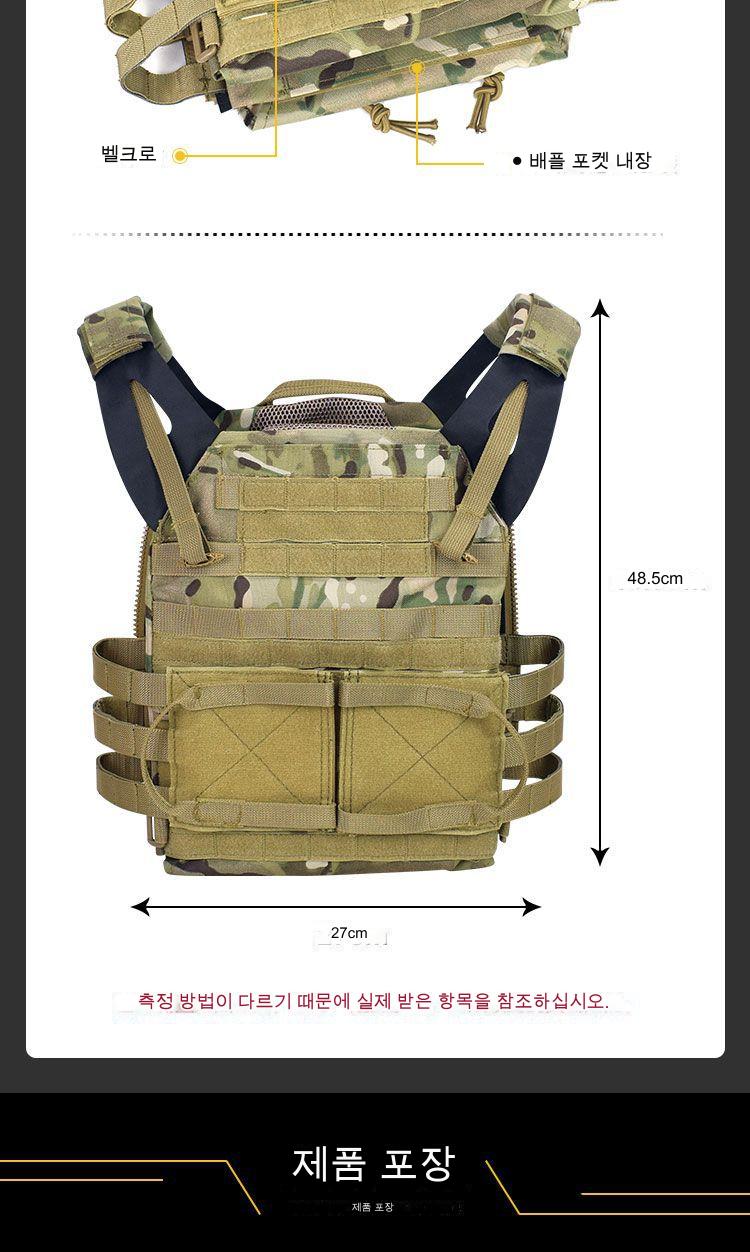 벨크로

● 배플 포켓 내장

48.5cm

27cm

측정 방법이 다르기 때문에 실제 받은 항목을 참조하십시오.

제품 포장

제품 포장