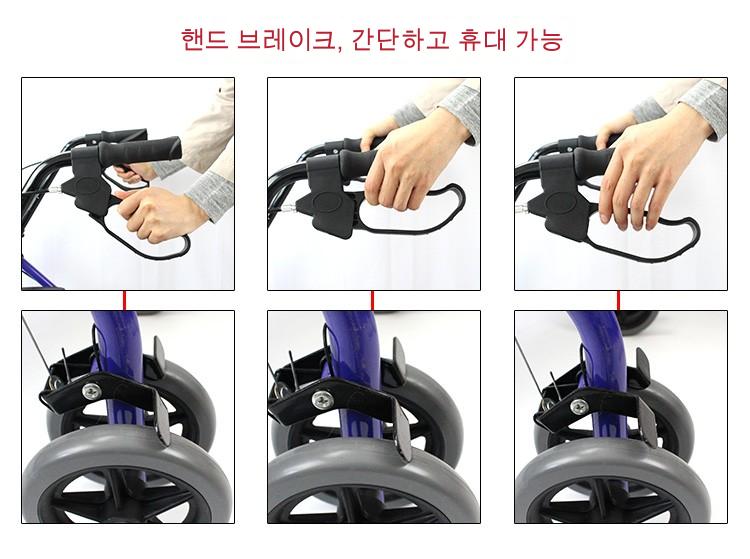 핸드 브레이크, 간단하고 휴대 가능