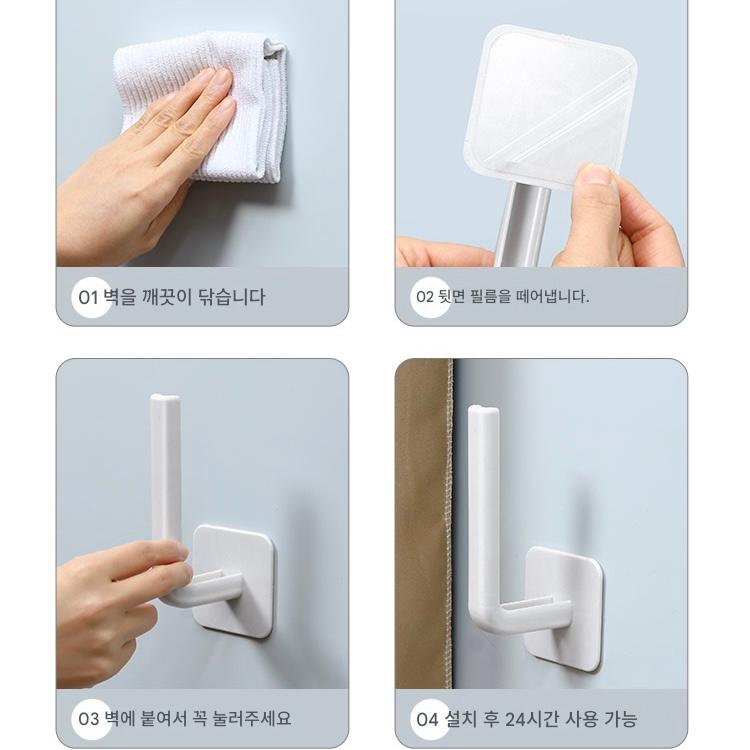 01 벽을 깨끗이 닦습니다

02 뒷면 필름을 떼어냅니다.

03 벽에 붙여서 꼭 눌러주세요

04 설치 후 24시간 사용 가능