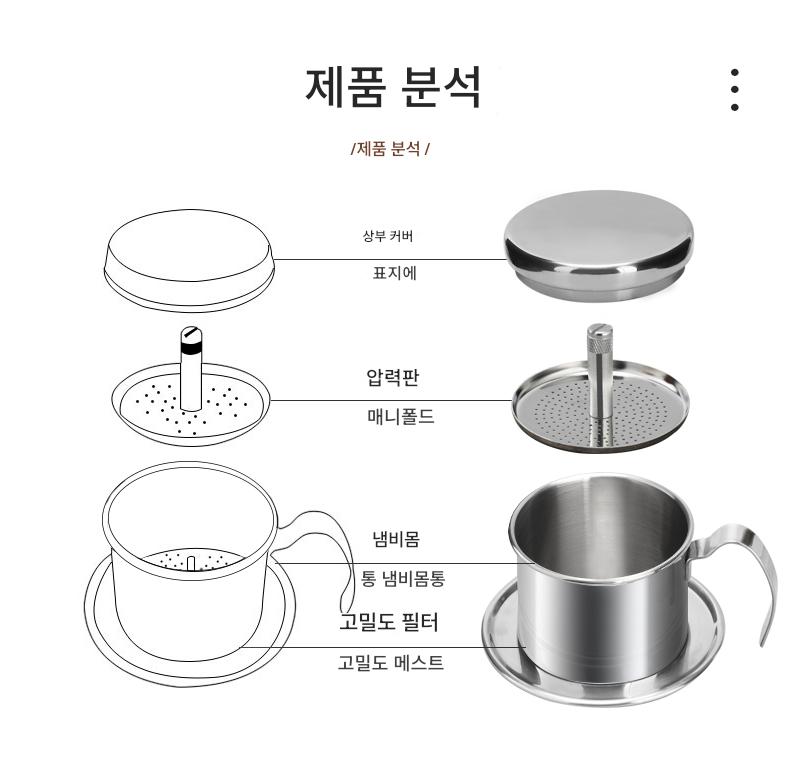 제품 분석

/제품 분석 /

상부 커버

표지에

압력판

매니폴드

냄비몸

통 냄비몸통

고밀도 필터

고밀도 메스트