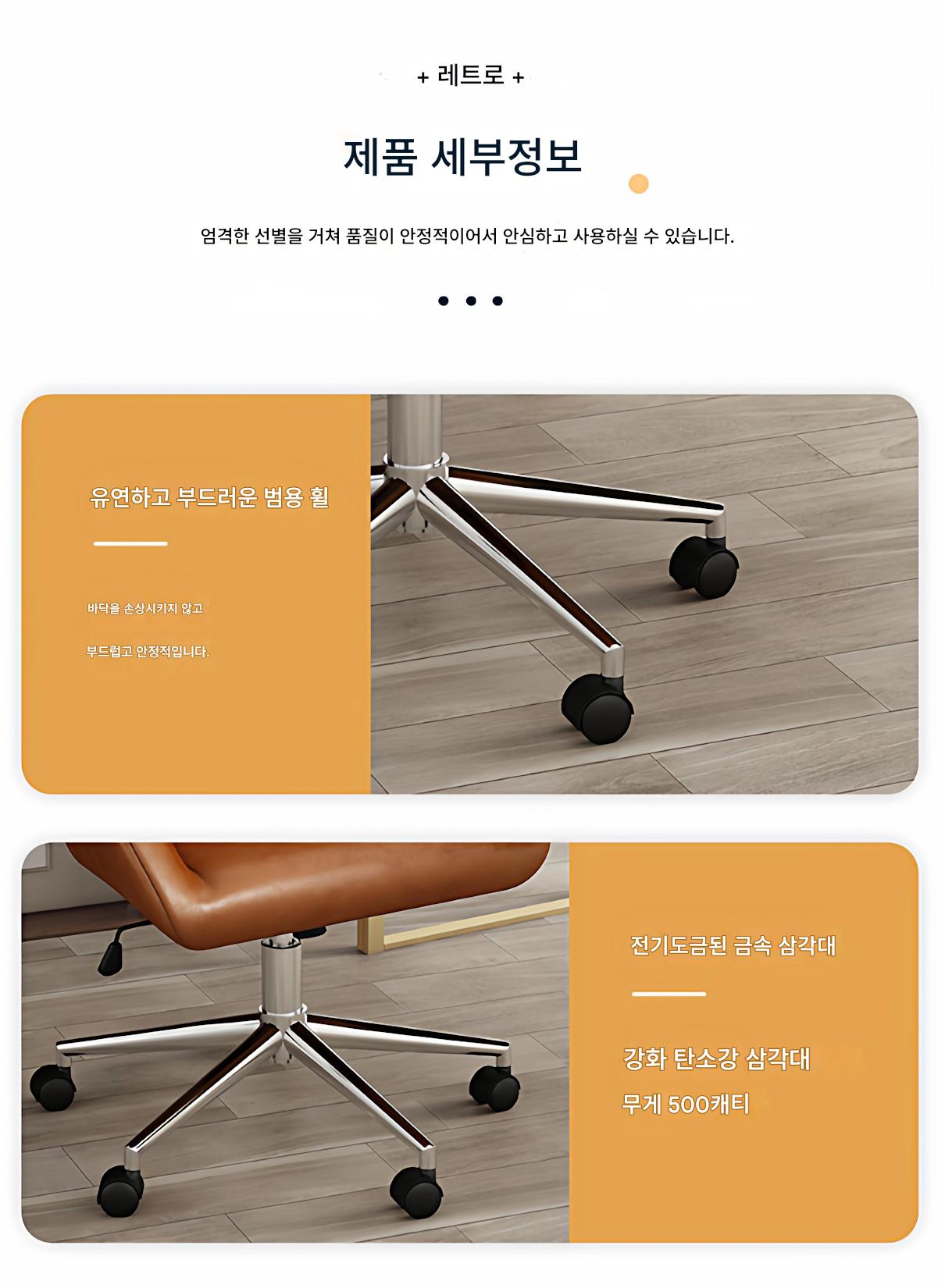 + 레트로 +

제품 세부정보

엄격한 선별을 거쳐 품질이 안정적이어서 안심하고 사용하실 수 있습니다.

유연하고 부드러운 범용 휠

바닥을 손상시키지 않고

부드럽고 안정적입니다.

전기도금된 금속 삼각대

강화 탄소강 삼각대

무게 500캐티