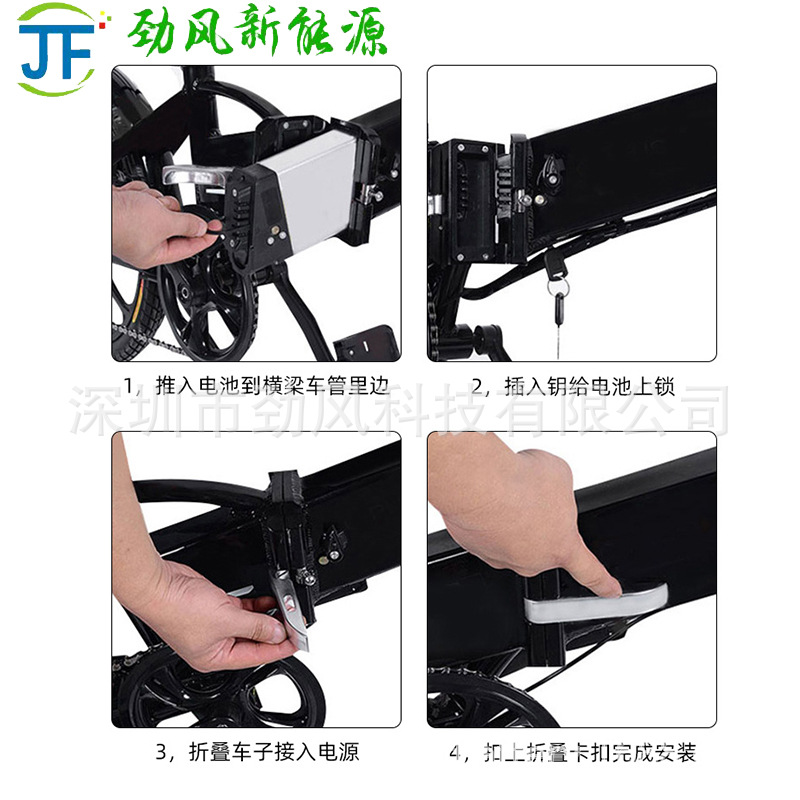 JF 劲风新能源

1，推入电池到横梁车管里边

2，插入钥给电池上锁

深圳市劲风科技有限公司

3，折叠车子接入电源

4，扣上折叠卡扣完成安装