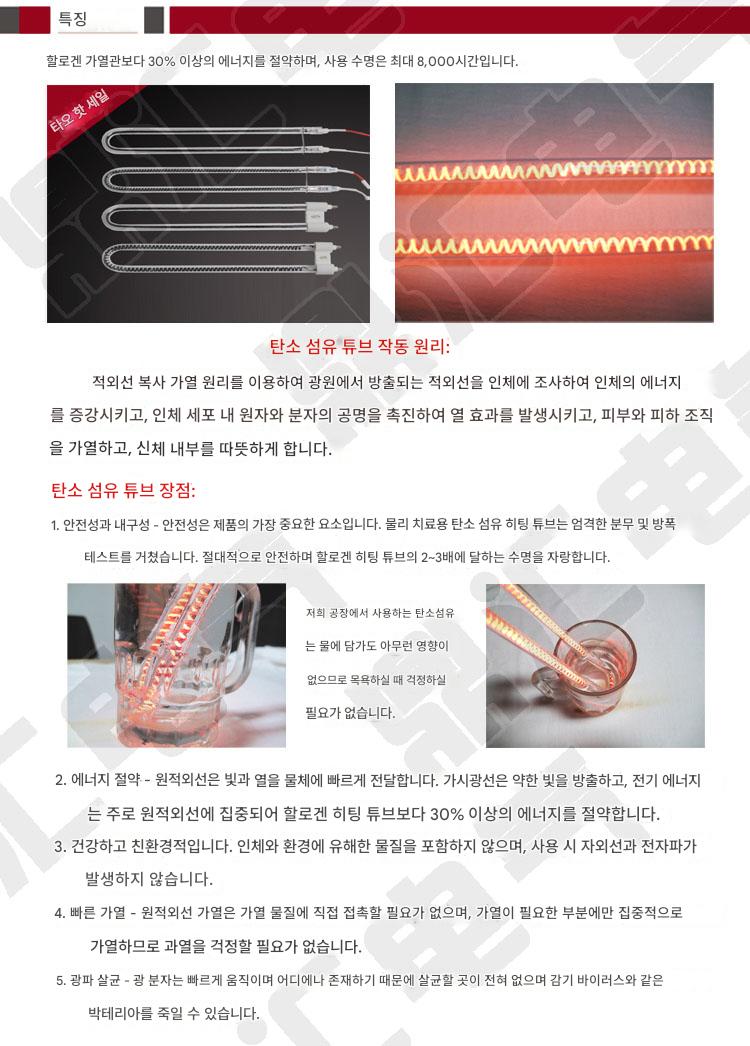 특징

할로겐 가열관보다 30% 이상의 에너지를 절약하며, 사용 수명은 최대 8,000시간입니다.

타오 핫 세일

탄소 섬유 튜브 작동 원리:

적외선 복사 가열 원리를 이용하여 광원에서 방출되는 적외선을 인체에 조사하여 인체의 에너지를 증강시키고, 인체 세포 내 원자와 분자의 공명을 촉진하여 열 효과를 발생시키고, 피부와 피하 조직을 가열하고, 신체 내부를 따뜻하게 합니다.

탄소 섬유 튜브 장점:

1. 안전성과 내구성 - 안전성은 제품의 가장 중요한 요소입니다. 물리 치료용 탄소 섬유 히팅 튜브는 엄격한 분무 및 방폭 테스트를 거쳤습니다. 절대적으로 안전하며 할로겐 히팅 튜브의 2~3배에 달하는 수명을 자랑합니다.

저희 공장에서 사용하는 탄소섬유는 물에 담가도 아무런 영향이 없으므로 목욕하실 때 걱정하실 필요가 없습니다.

2. 에너지 절약 - 원적외선은 빛과 열을 물체에 빠르게 전달합니다. 가시광선은 약한 빛을 방출하고, 전기 에너지는 주로 원적외선에 집중되어 할로겐 히팅 튜브보다 30% 이상의 에너지를 절약합니다.

3. 건강하고 친환경적입니다. 인체와 환경에 유해한 물질을 포함하지 않으며, 사용 시 자외선과 전자파가 발생하지 않습니다.

4. 빠른 가열 - 원적외선 가열은 가열 물질에 직접 접촉할 필요가 없으며, 가열이 필요한 부분에만 집중적으로 가열하므로 과열을 걱정할 필요가 없습니다.

5. 광파 살균 - 광 분자는 빠르게 움직이며 어디에나 존재하기 때문에 살균할 곳이 전혀 없으며 감기 바이러스와 같은 박테리아를 죽일 수 있습니다.