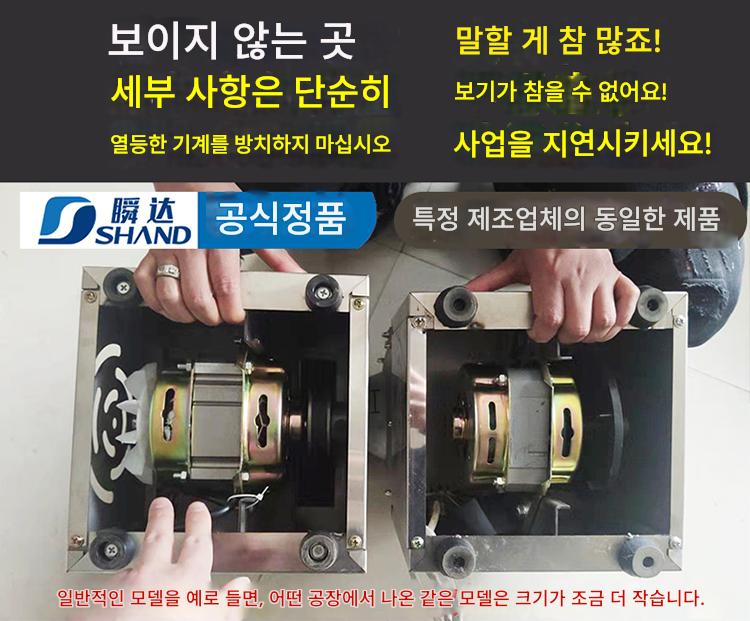 보이지 않는 곳
세부 사항은 단순히
열등한 기계를 방치하지 마십시오

말할 게 참 많죠!
보기가 참을 수 없어요!
사업을 지연시키세요!

瞬达 SHAND
공식정품

특정 제조업체의 동일한 제품

일반적인 모델을 예로 들면, 어떤 공장에서 나온 같은 모델은 크기가 조금 더 작습니다.