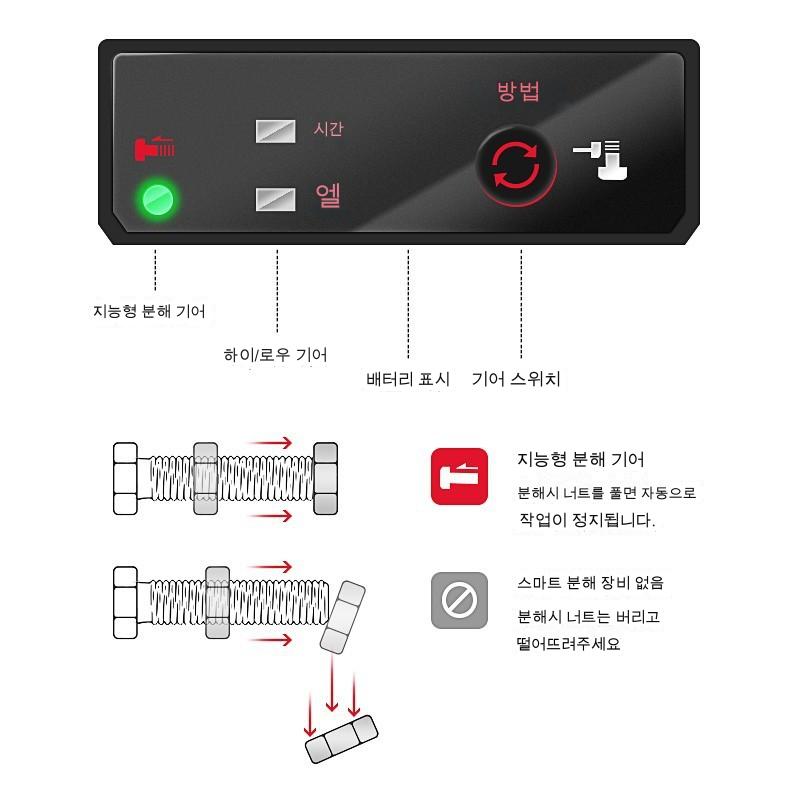 방법

시간

엘

지능형 분해 기어

하이/로우 기어

배터리 표시

기어 스위치

지능형 분해 기어

분해시 너트를 풀면 자동으로 작업이 정지됩니다.

스마트 분해 장비 없음

분해시 너트는 버리고 떨어뜨려주세요