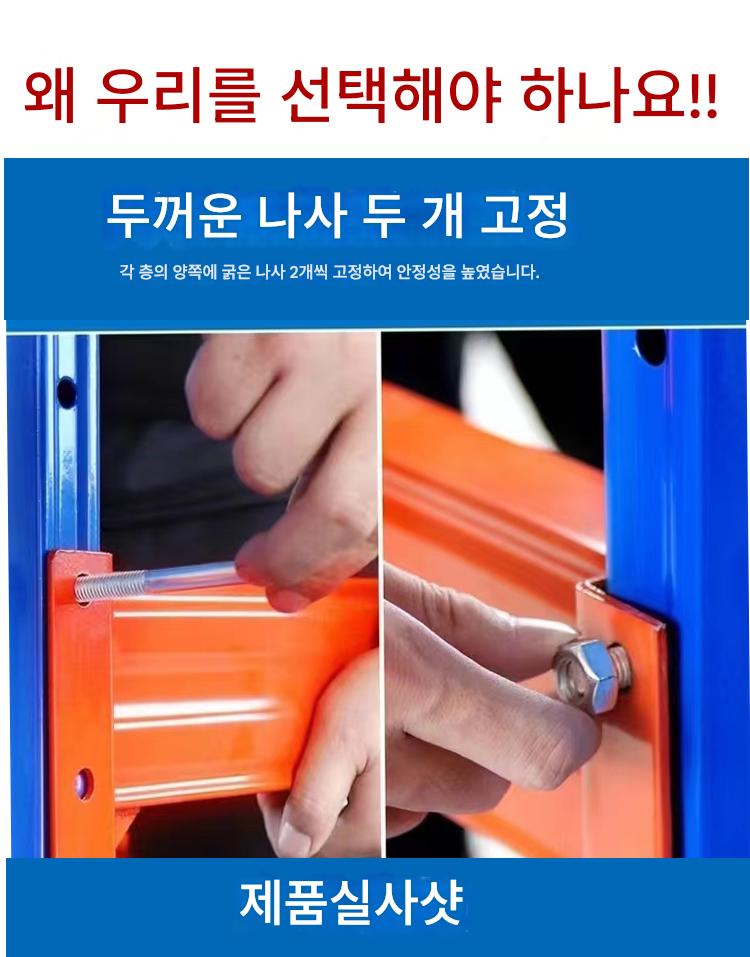 왜 우리를 선택해야 하나요!!

두꺼운 나사 두 개 고정

각 층의 양쪽에 굵은 나사 2개씩 고정하여 안정성을 높였습니다.

제품실사샷