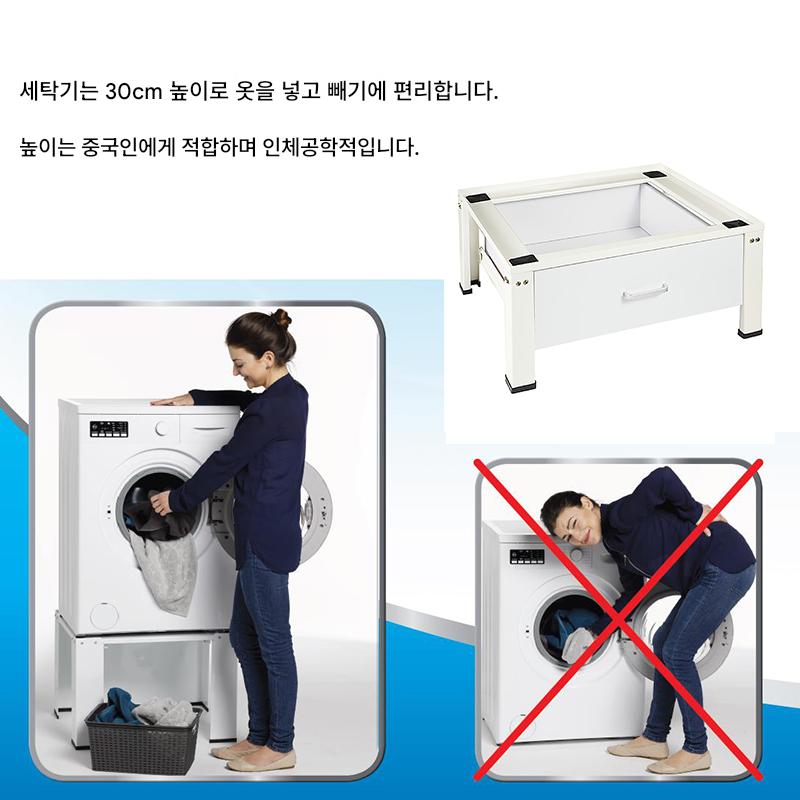 세탁기는 30cm 높이로 옷을 넣고 빼기에 편리합니다.

높이는 중국인에게 적합하며 인체공학적입니다.