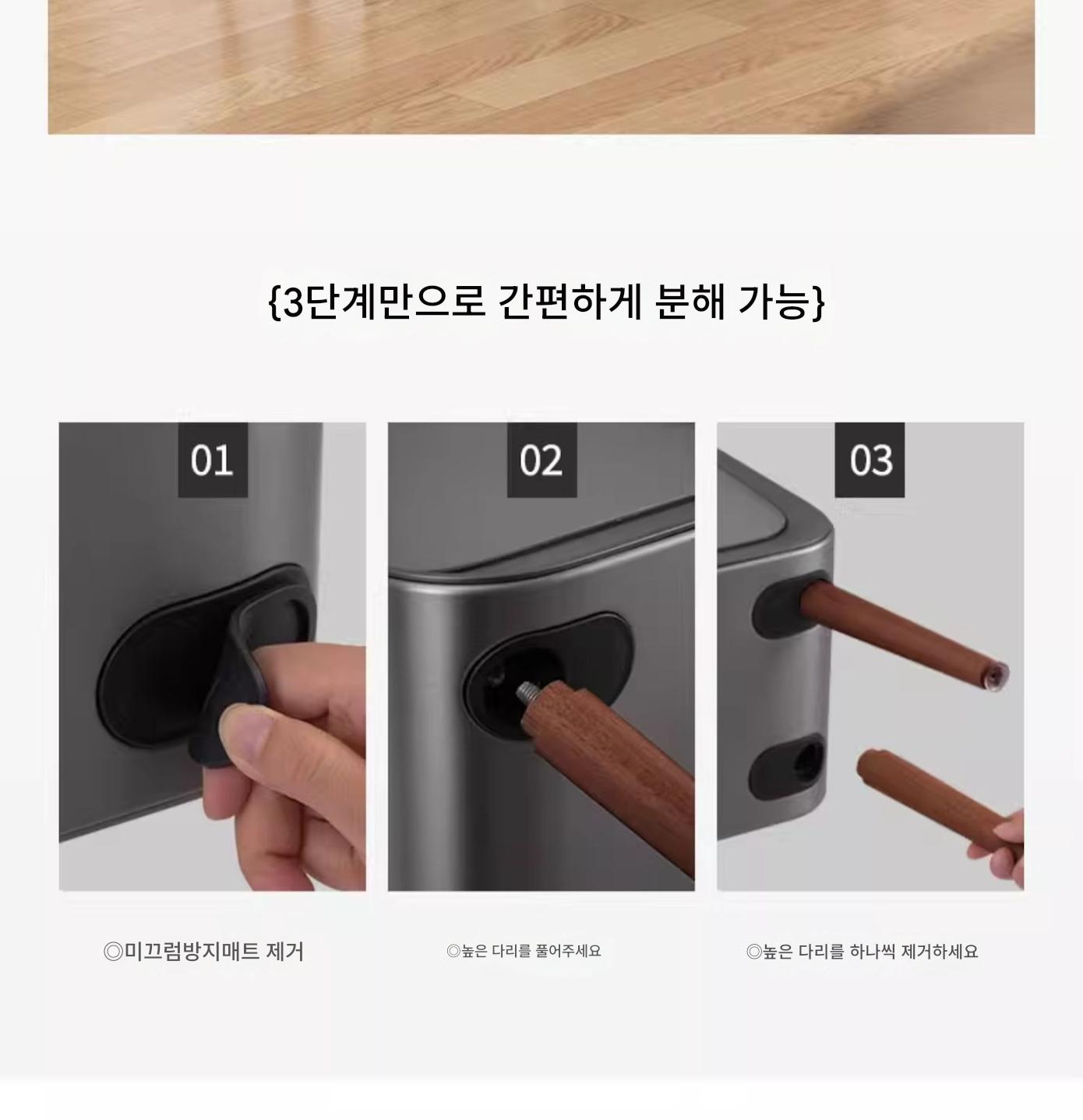 {3단계만으로 간편하게 분해 가능}

01

02

03

◎미끄럼방지매트 제거

◎높은 다리를 풀어주세요

◎높은 다리를 하나씩 제거하세요