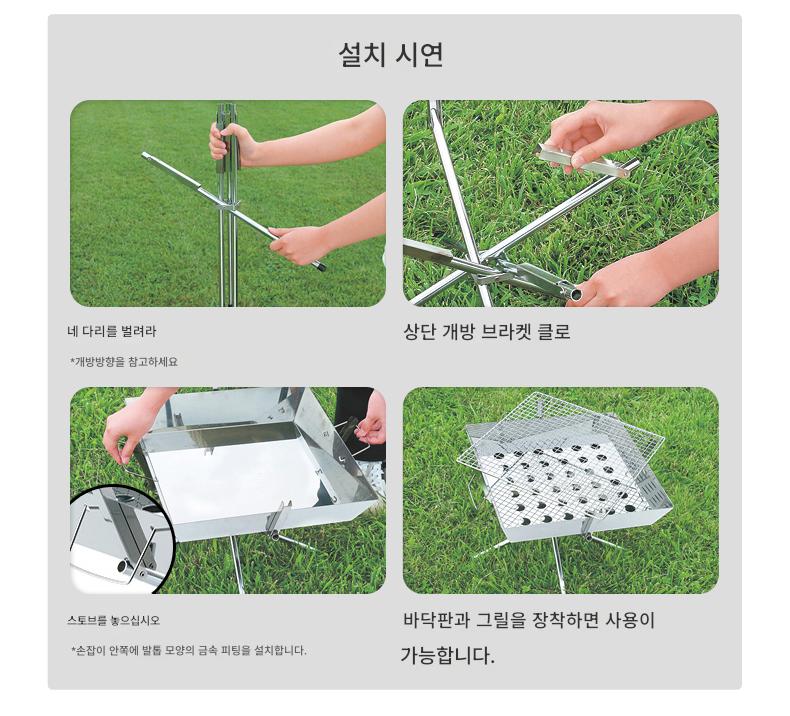 설치 시연

네 다리를 벌려라

*개방방향을 참고하세요

상단 개방 브라켓 클로

스토브를 놓으십시오

*손잡이 안쪽에 발톱 모양의 금속 피팅을 설치합니다.

바닥판과 그릴을 장착하면 사용이 가능합니다.