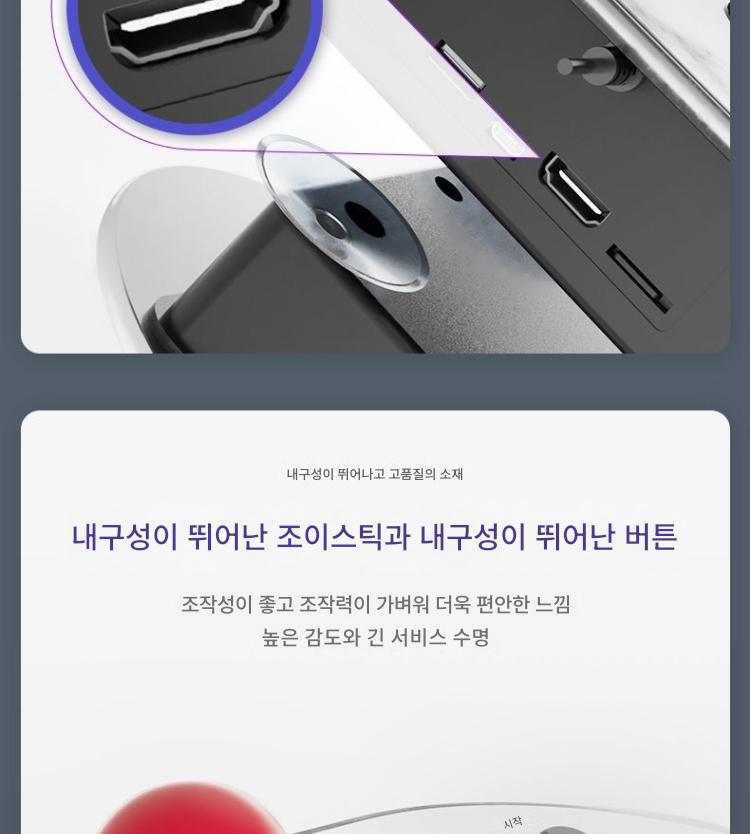 내구성이 뛰어나고 고품질의 소재

내구성이 뛰어난 조이스틱과 내구성이 뛰어난 버튼

조작성이 좋고 조작력이 가벼워 더욱 편안한 느낌
높은 감도와 긴 서비스 수명

시작