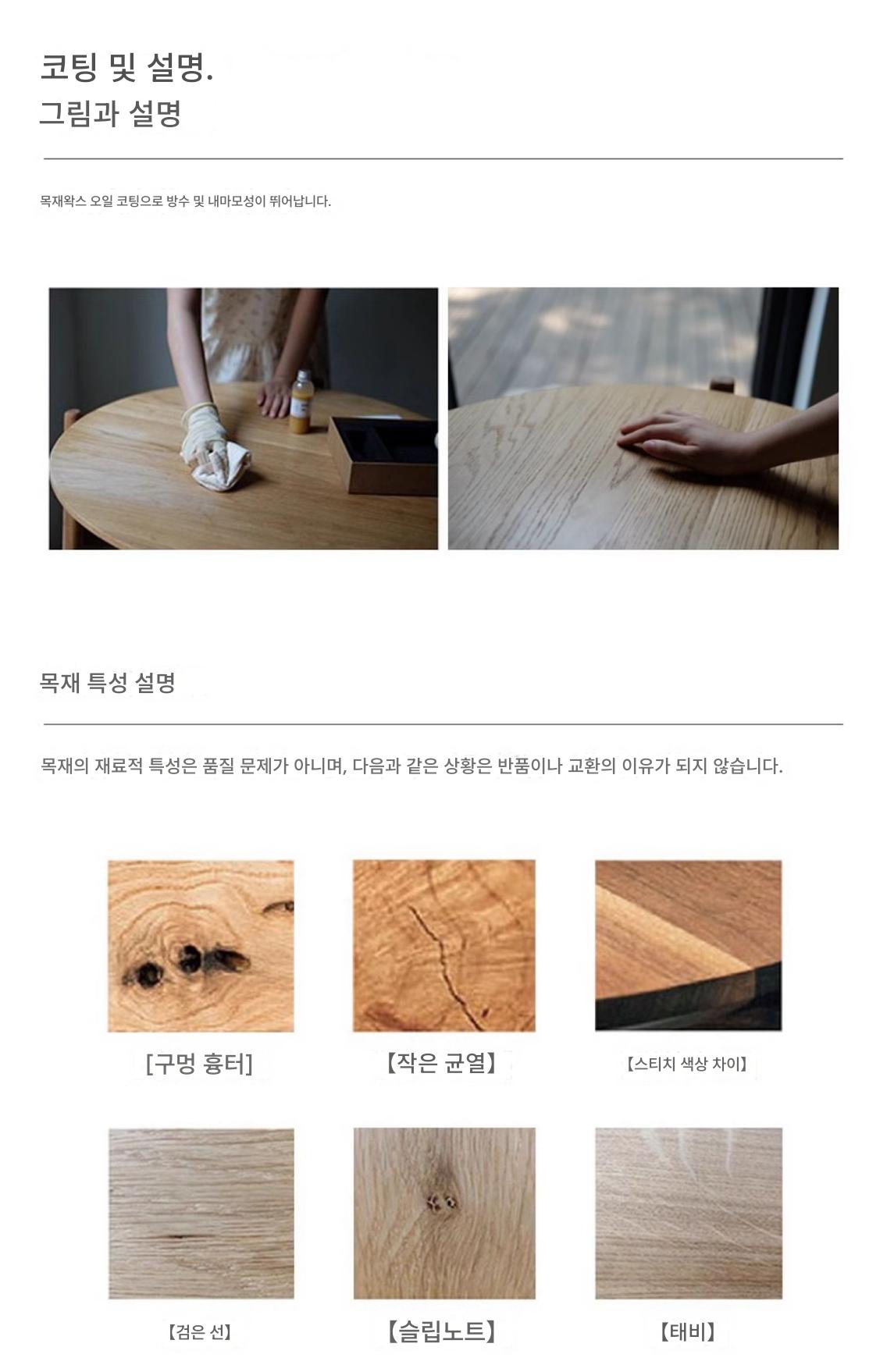 코팅 및 설명.
그림과 설명

목재왁스 오일 코팅으로 방수 및 내마모성이 뛰어납니다.

목재 특성 설명

목재의 재료적 특성은 품질 문제가 아니며, 다음과 같은 상황은 반품이나 교환의 이유가 되지 않습니다.

[구멍 흉터]

【작은 균열】

【스티치 색상 차이】

【검은 선】

【슬립노트】

【태비】