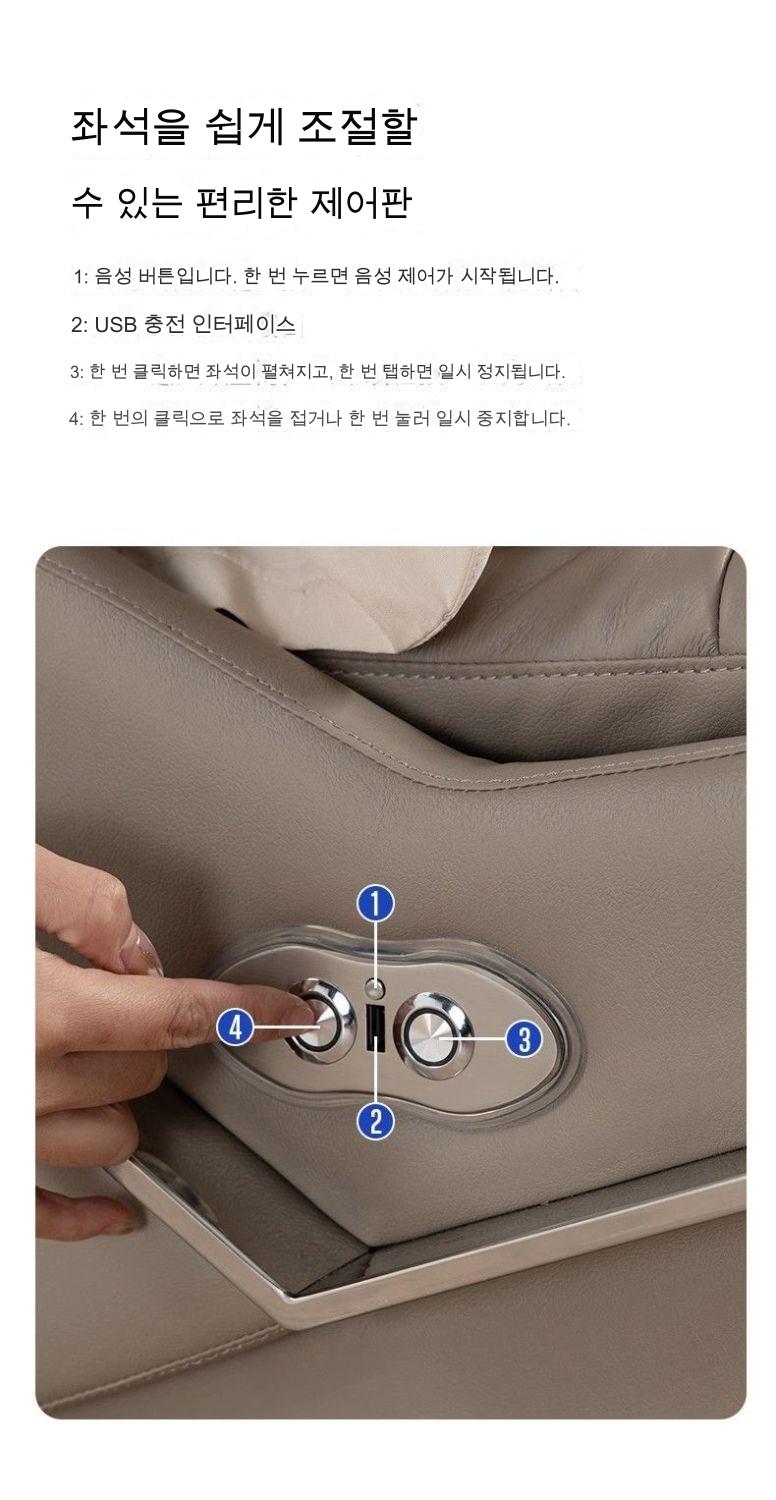 좌석을 쉽게 조절할
수 있는 편리한 제어판

1: 음성 버튼입니다. 한 번 누르면 음성 제어가 시작됩니다.

2: USB 충전 인터페이스

3: 한 번 클릭하면 좌석이 펼쳐지고, 한 번 탭하면 일시 정지됩니다.

4: 한 번의 클릭으로 좌석을 접거나 한 번 눌러 일시 중지합니다.

1

4

3

2