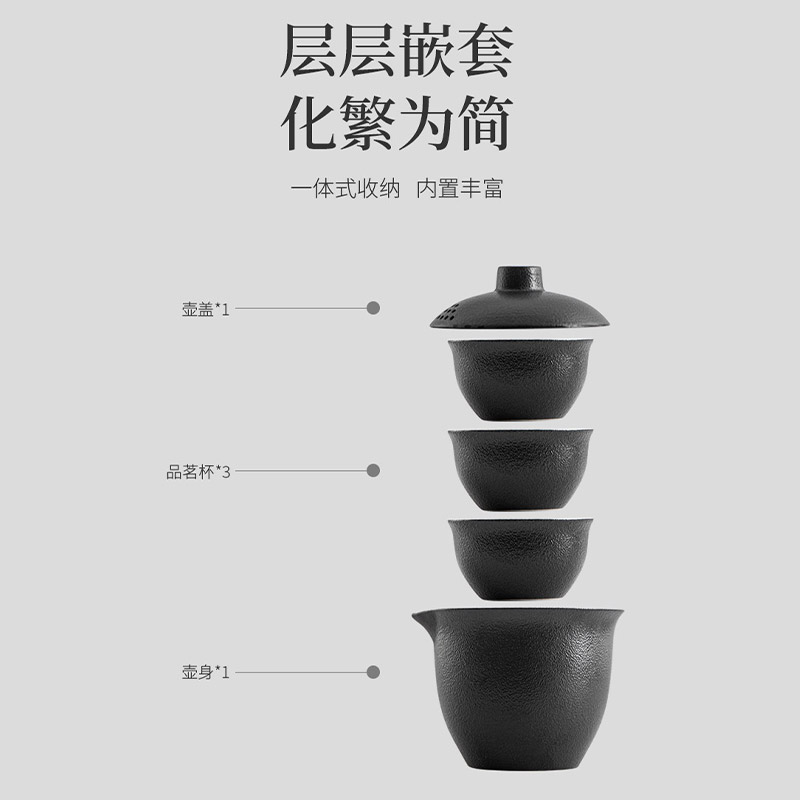 层层嵌套
化繁为简

一体式收纳　内置丰富

壶盖*1

品茗杯*3

壶身*1