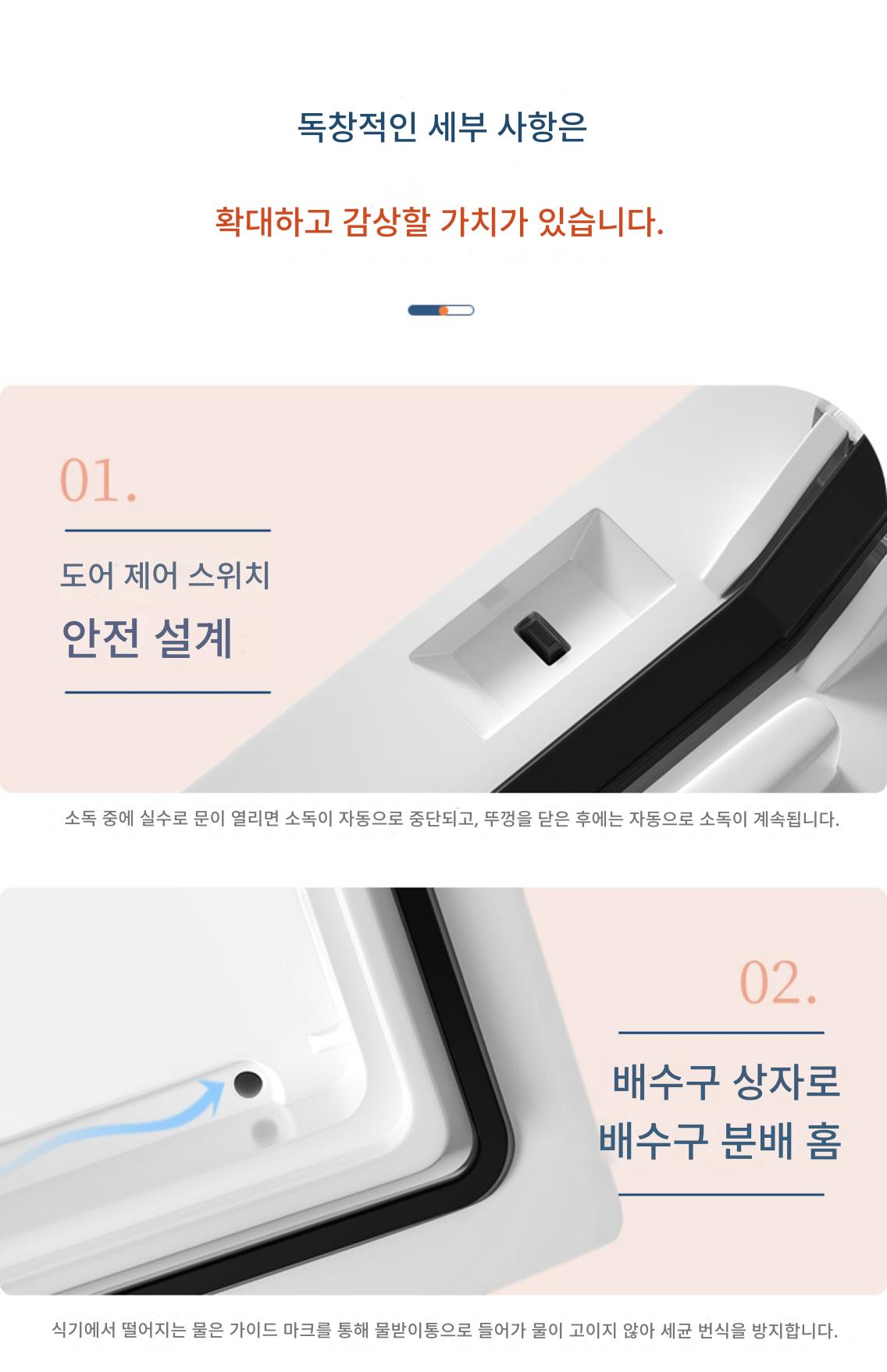 독창적인 세부 사항은

확대하고 감상할 가치가 있습니다.

01.

도어 제어 스위치

안전 설계

소독 중에 실수로 문이 열리면 소독이 자동으로 중단되고, 뚜껑을 닫은 후에는 자동으로 소독이 계속됩니다.

02.

배수구 상자로

배수구 분배 홈

식기에서 떨어지는 물은 가이드 마크를 통해 물받이통으로 들어가 물이 고이지 않아 세균 번식을 방지합니다.