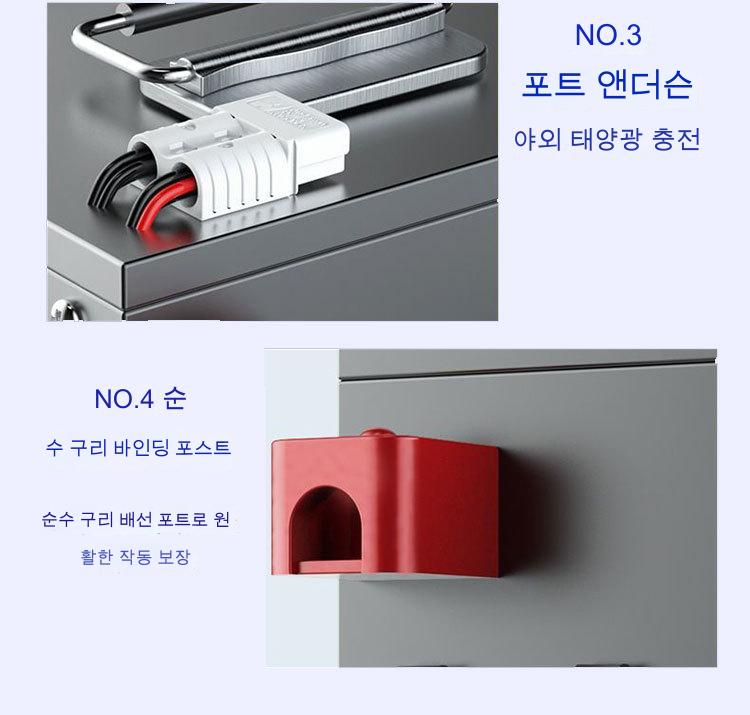 NO.3
포트 앤더슨
야외 태양광 충전

NO.4 순
수 구리 바인딩 포스트

순수 구리 배선 포트로 원
활한 작동 보장