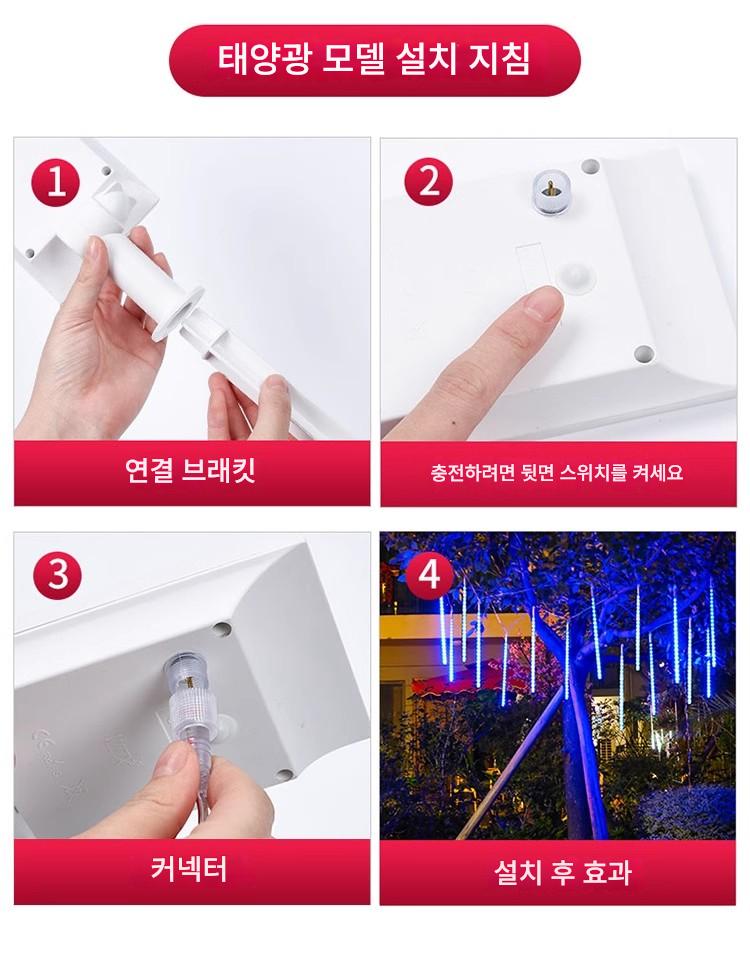 태양광 모델 설치 지침

1

연결 브래킷

2

충전하려면 뒷면 스위치를 켜세요

3

커넥터

4

설치 후 효과