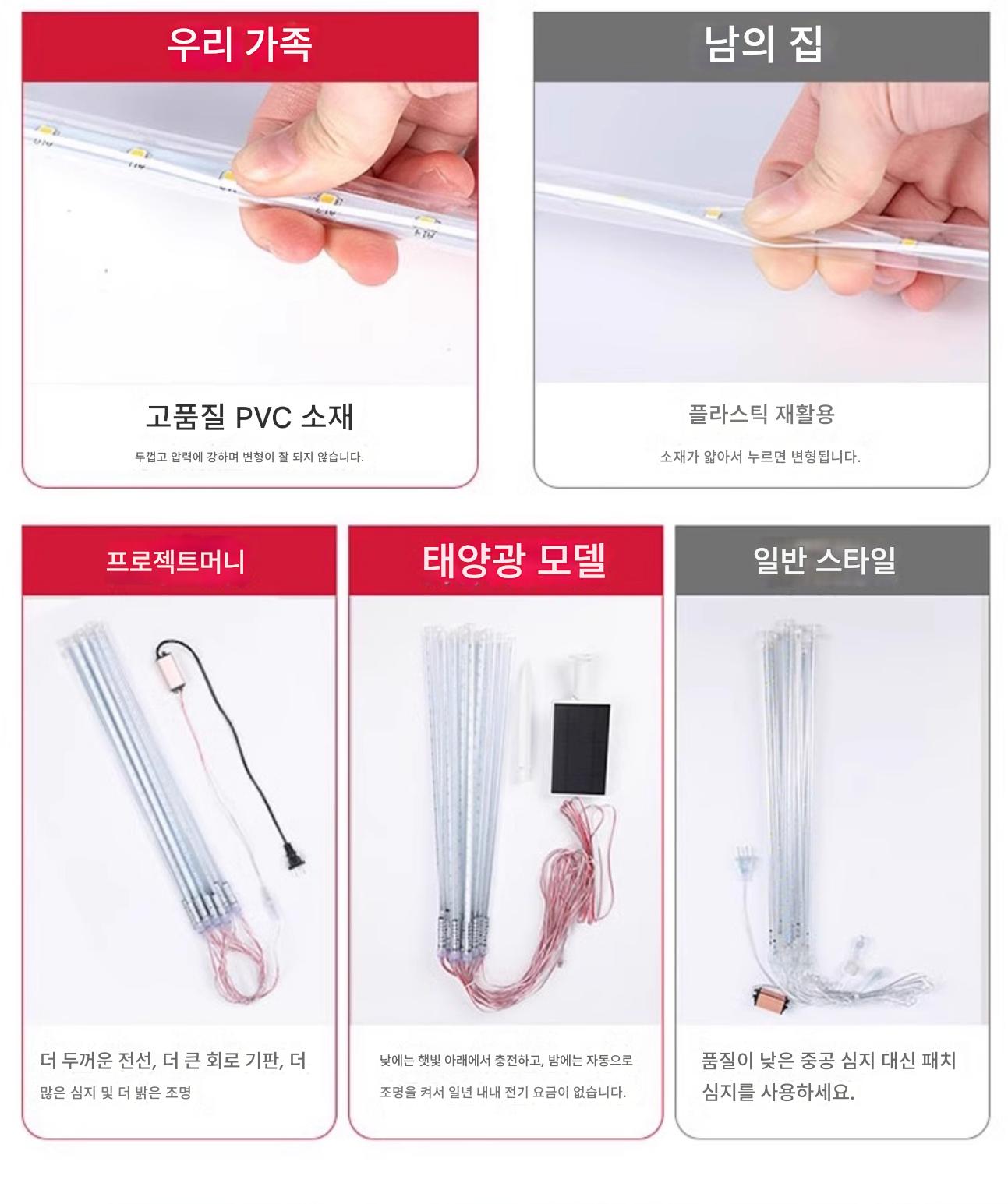 우리 가족

고품질 PVC 소재

두껍고 압력에 강하며 변형이 잘 되지 않습니다.

남의 집

플라스틱 재활용

소재가 얇아서 누르면 변형됩니다.

프로젝트머니

더 두꺼운 전선, 더 큰 회로 기판, 더 많은 심지 및 더 밝은 조명

태양광 모델

낮에는 햇빛 아래에서 충전하고, 밤에는 자동으로 조명을 켜서 일년 내내 전기 요금이 없습니다.

일반 스타일

품질이 낮은 중공 심지 대신 패치 심지를 사용하세요.