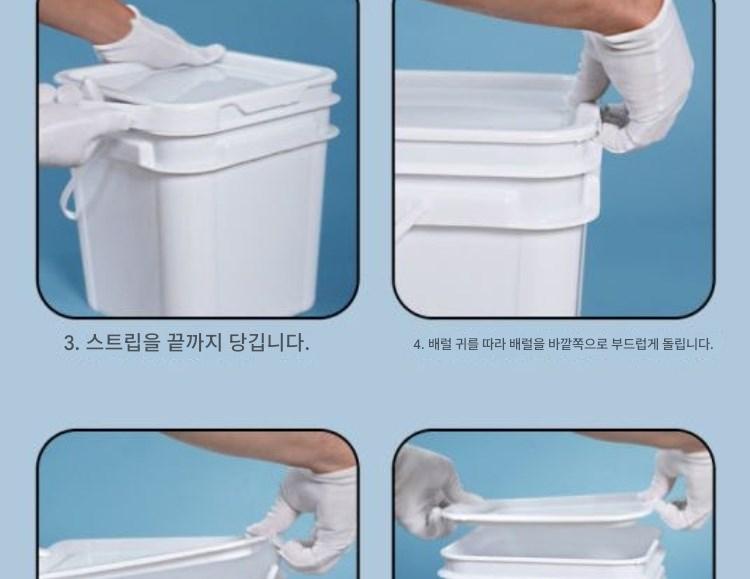 3. 스트립을 끝까지 당깁니다.

4. 배럴 귀를 따라 배럴을 바깥쪽으로 부드럽게 돌립니다.