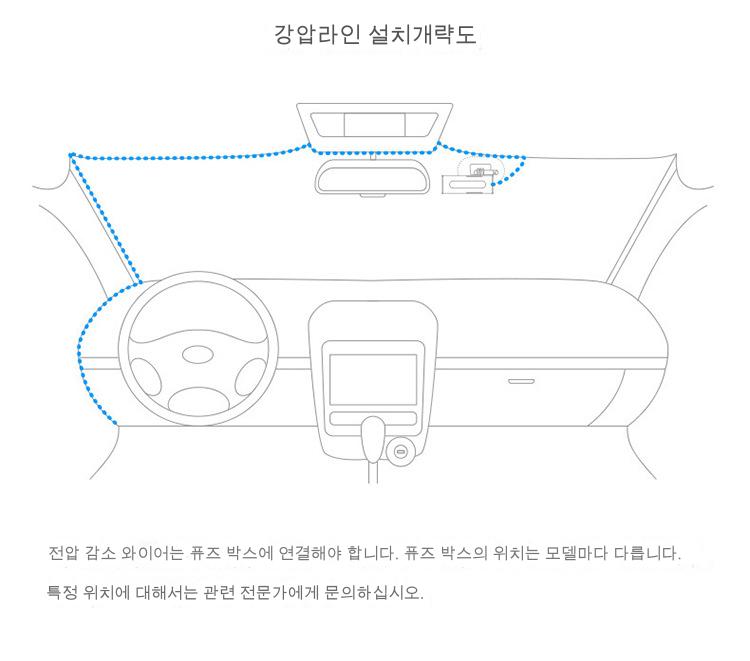 강압라인 설치개략도

전압 감소 와이어는 퓨즈 박스에 연결해야 합니다. 퓨즈 박스의 위치는 모델마다 다릅니다.

특정 위치에 대해서는 관련 전문가에게 문의하십시오.