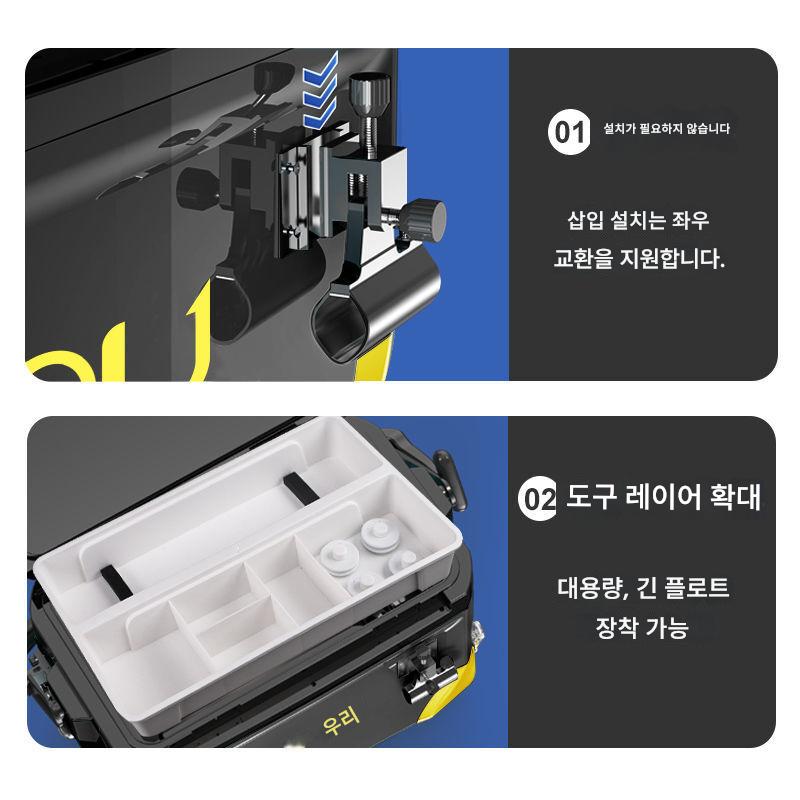 01 설치가 필요하지 않습니다

삽입 설치는 좌우 교환을 지원합니다.

02 도구 레이어 확대

대용량, 긴 플로트 장착 가능

우리