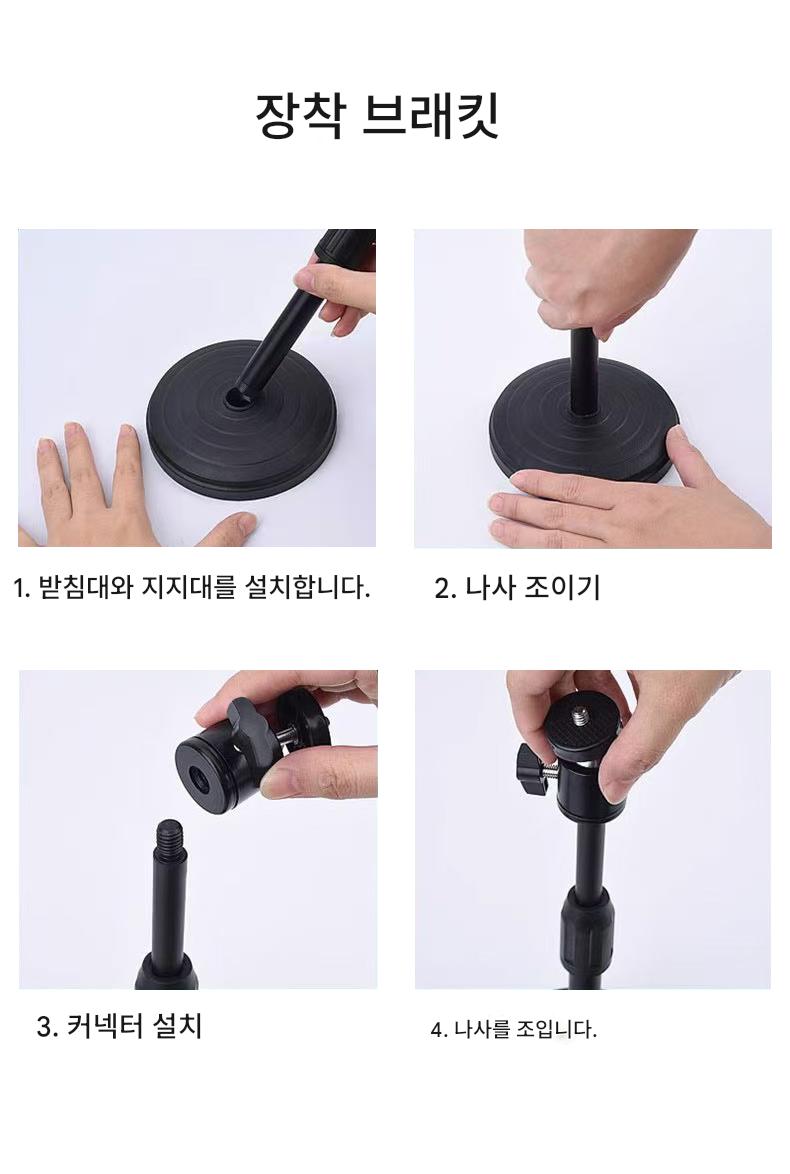 장착 브래킷

1. 받침대와 지지대를 설치합니다.

2. 나사 조이기

3. 커넥터 설치

4. 나사를 조입니다.