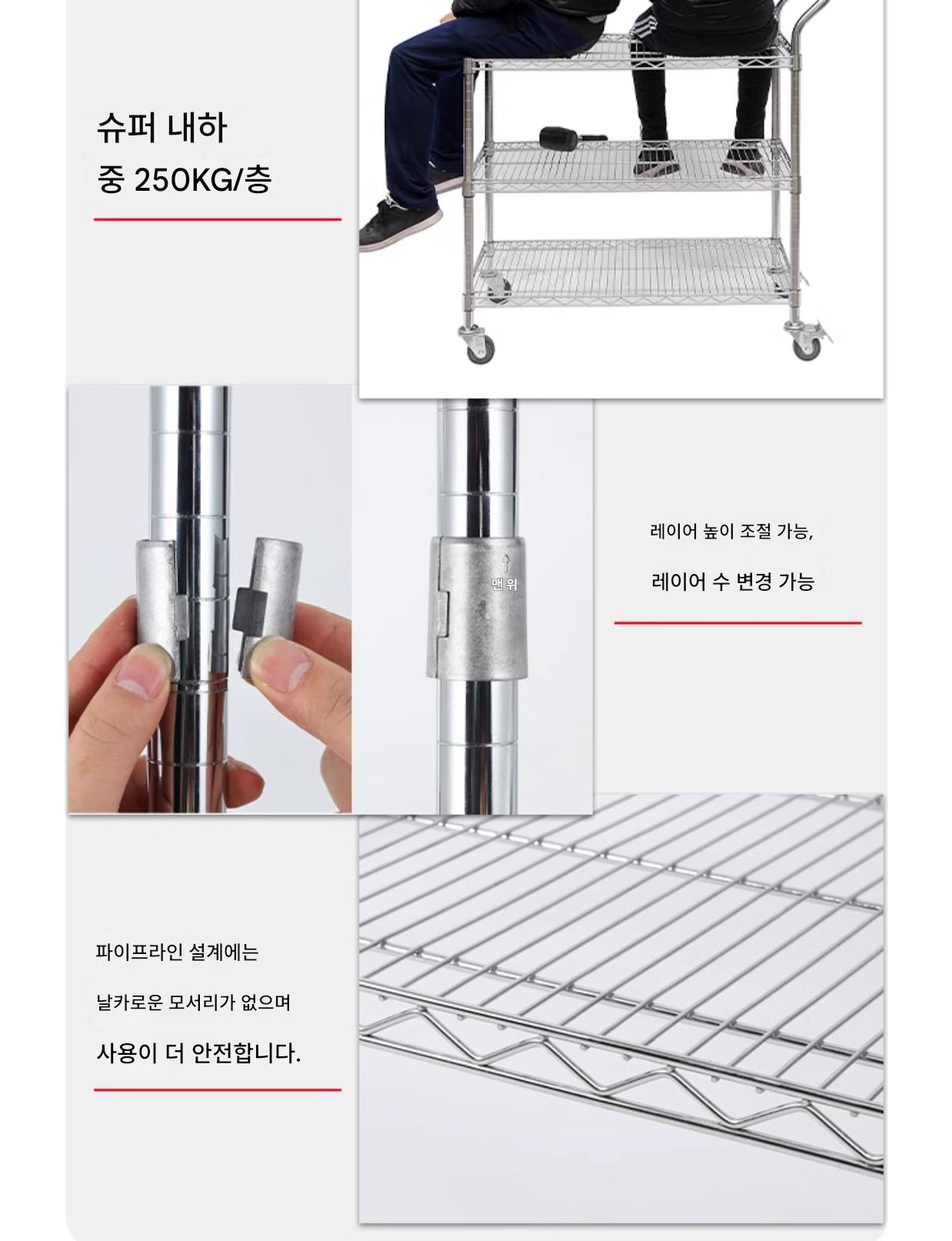 슈퍼 내하
중 250KG/층

맨 위

레이어 높이 조절 가능,
레이어 수 변경 가능

파이프라인 설계에는
날카로운 모서리가 없으며
사용이 더 안전합니다.