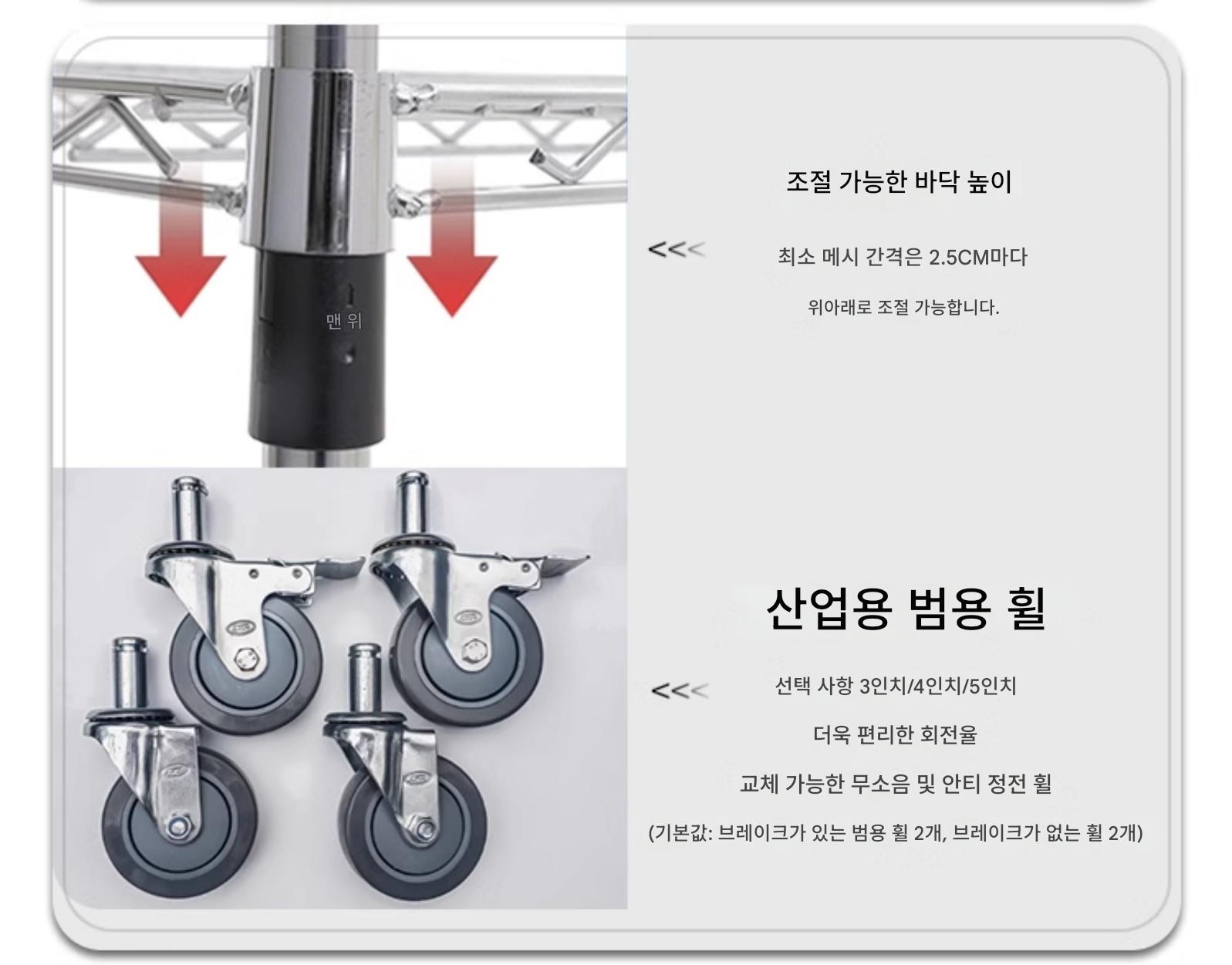 맨 위

조절 가능한 바닥 높이

<<< 최소 메시 간격은 2.5CM마다

위아래로 조절 가능합니다.

산업용 범용 휠

<<< 선택 사항 3인치/4인치/5인치

더욱 편리한 회전율

교체 가능한 무소음 및 안티 정전 휠

(기본값: 브레이크가 있는 범용 휠 2개, 브레이크가 없는 휠 2개)