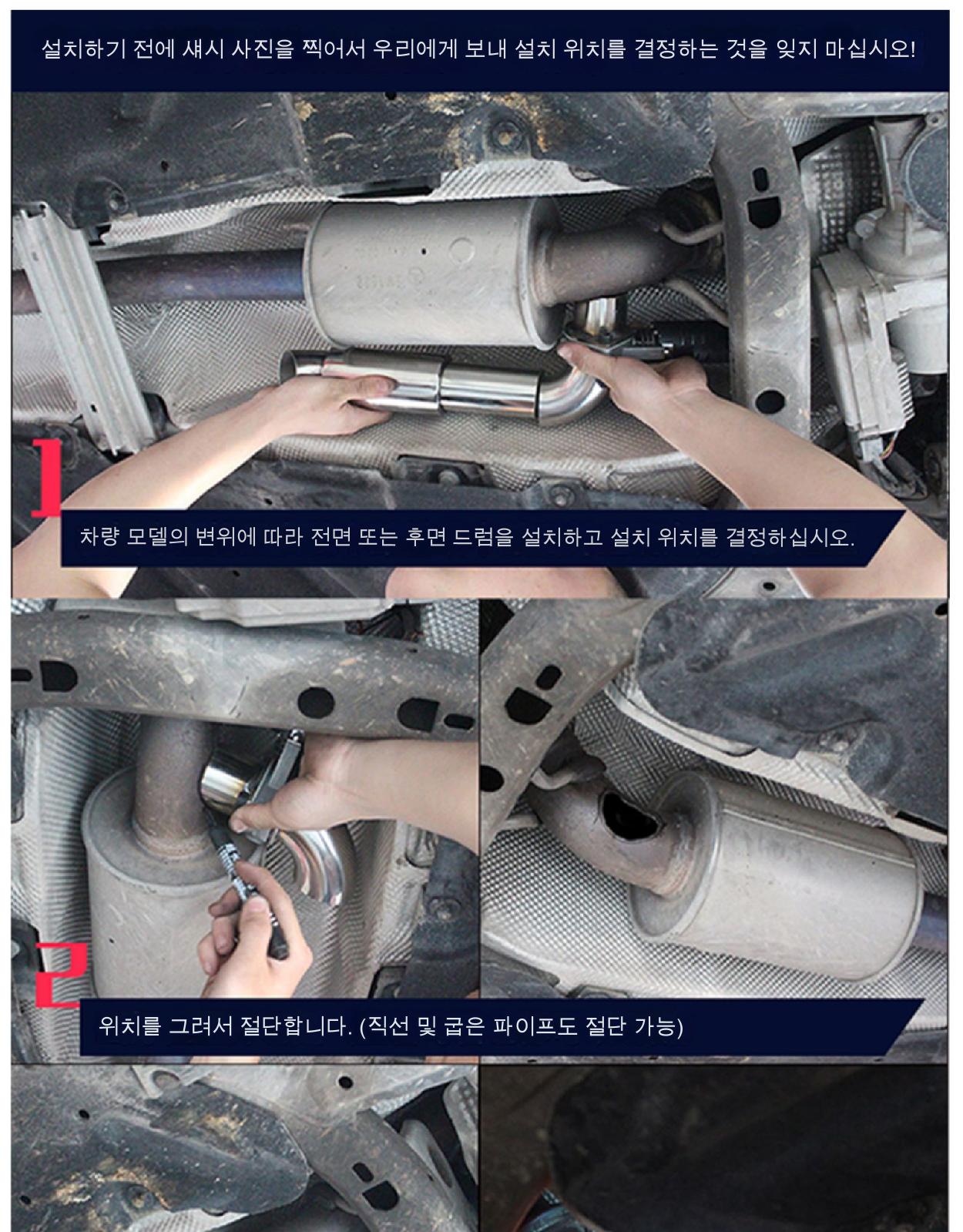 설치하기 전에 섀시 사진을 찍어서 우리에게 보내 설치 위치를 결정하는 것을 잊지 마십시오!

1

차량 모델의 변위에 따라 전면 또는 후면 드럼을 설치하고 설치 위치를 결정하십시오.

2

위치를 그려서 절단합니다. (직선 및 굽은 파이프도 절단 가능)