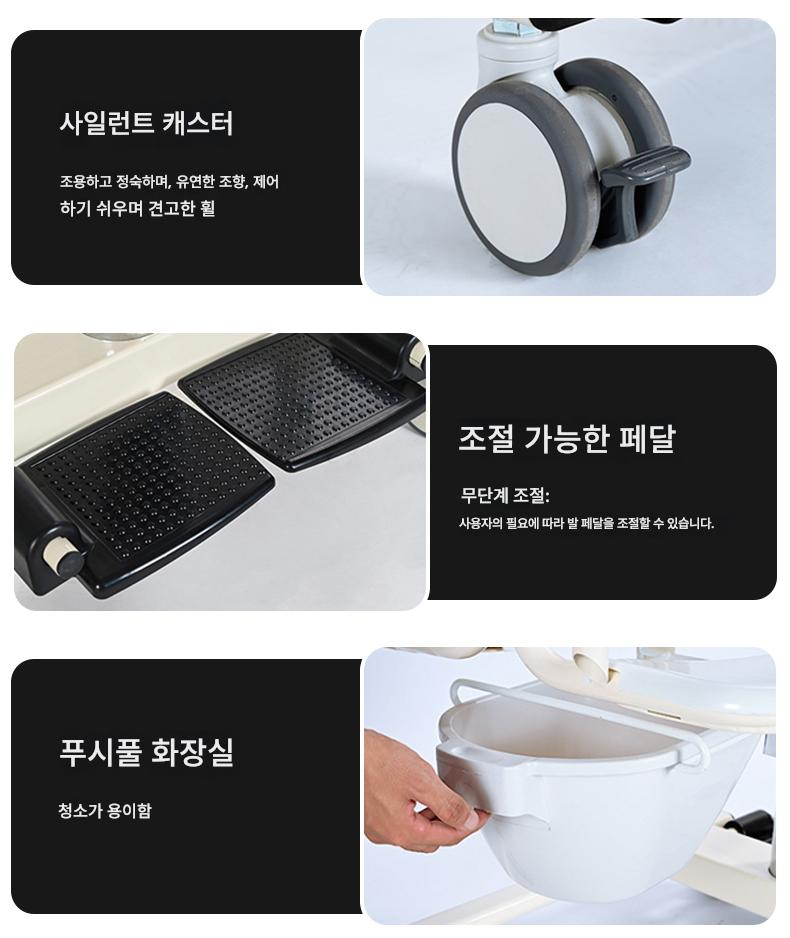 사일런트 캐스터

조용하고 정숙하며, 유연한 조향, 제어 하기 쉬우며 견고한 휠

조절 가능한 페달

무단계 조절:

사용자의 필요에 따라 발 페달을 조절할 수 있습니다.

푸시풀 화장실

청소가 용이함