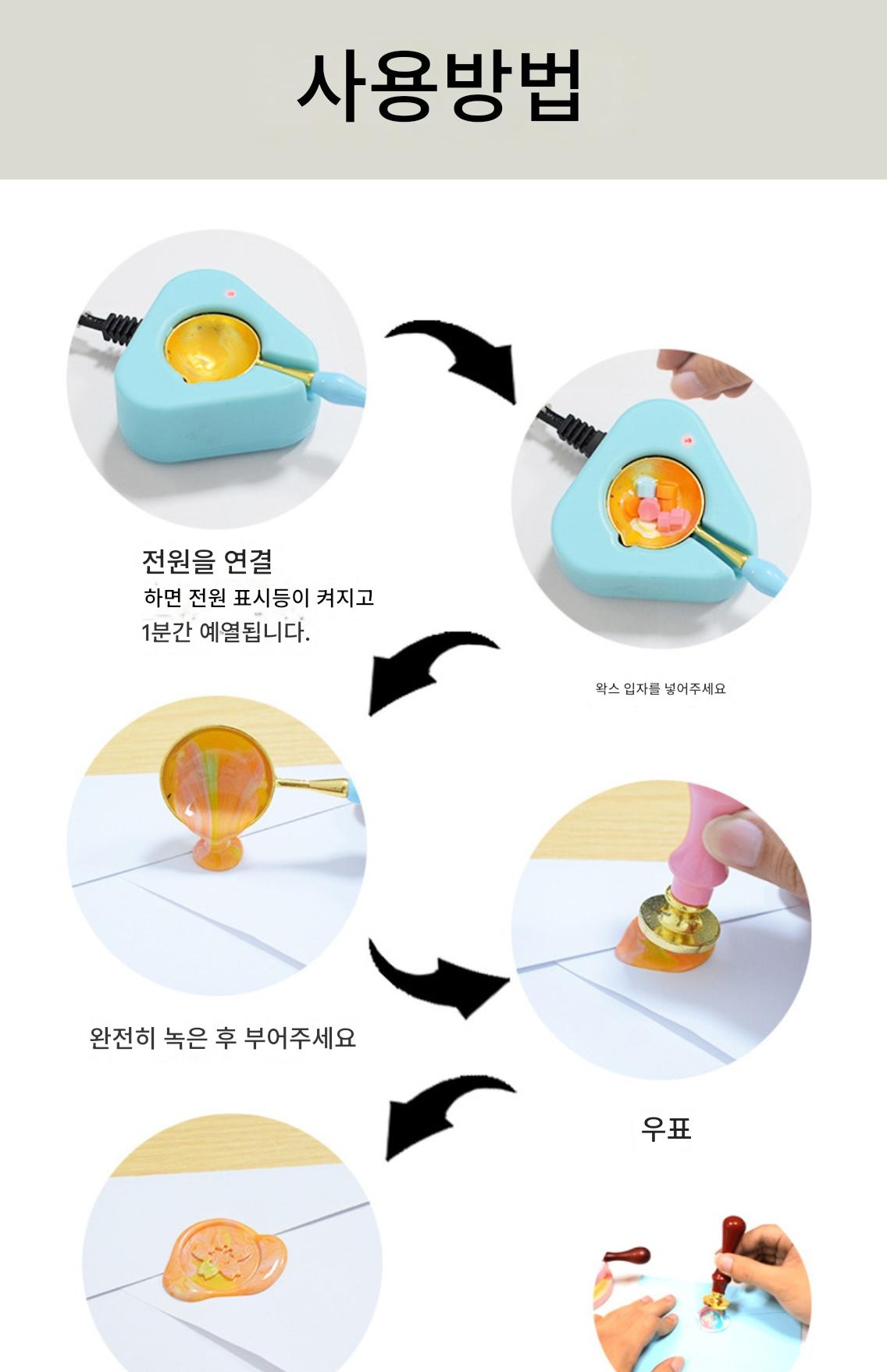 사용방법

전원을 연결

하면 전원 표시등이 켜지고

1분간 예열됩니다.

왁스 입자를 넣어주세요

완전히 녹은 후 부어주세요

우표