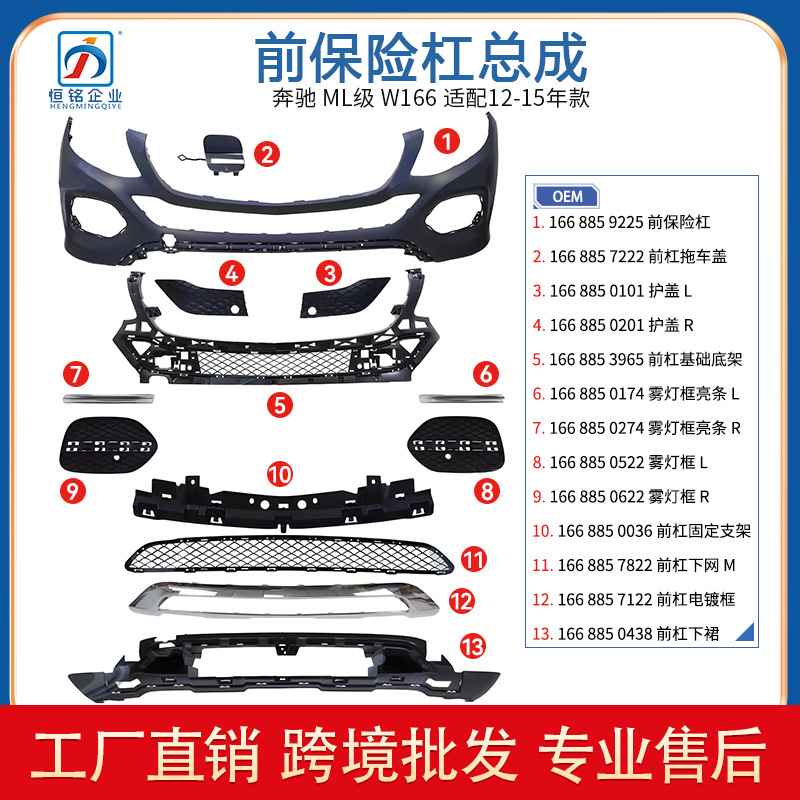 恒铭企业
HENGMINGQIYE

前保险杠总成

奔驰 ML级 W166 适配12-15年款

1
2
4
3
7
6
5
10
9
8
11
12
13

OEM

1. 166 885 9225 前保险杠
2. 166 885 7222 前杠拖车盖
3. 166 885 0101 护盖 L
4. 166 885 0201 护盖 R
5. 166 885 3965 前杠基础底架
6. 166 885 0174 雾灯框亮条 L
7. 166 885 0274 雾灯框亮条 R
8. 166 885 0522 雾灯框 L
9. 166 885 0622 雾灯框 R
10. 166 885 0036 前杠固定支架
11. 166 885 7822 前杠下网 M
12. 166 885 7122 前杠电镀框
13. 166 885 0438 前杠下裙

工厂直销 跨境批发 专业售后