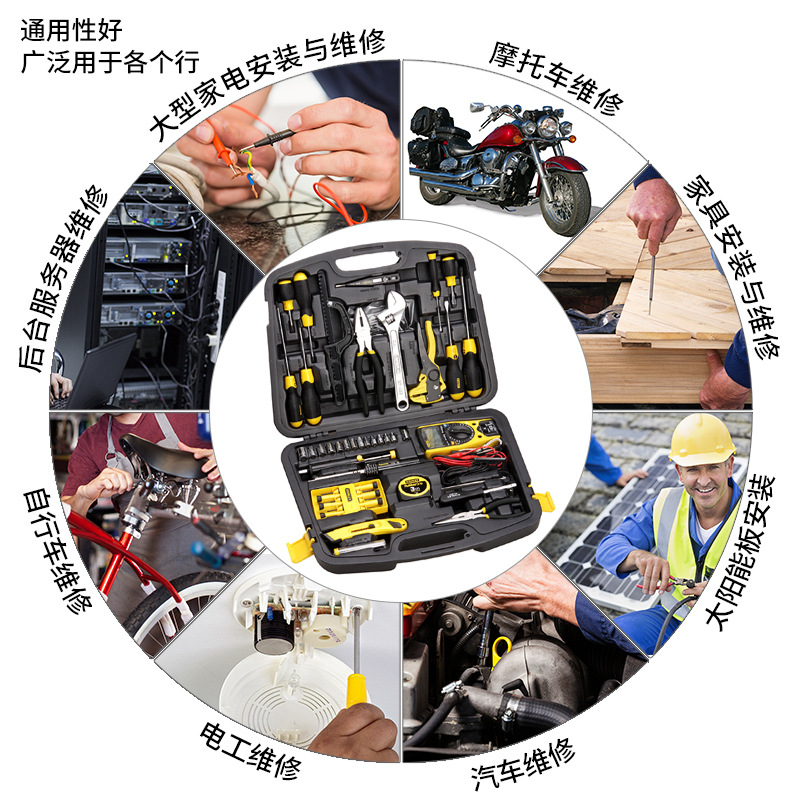 通用性好
广泛用于各个行

大型家电安装与维修

摩托车维修

家具安装与维修

太阳能板安装

汽车维修

电工维修

自行车维修

后台服务器维修