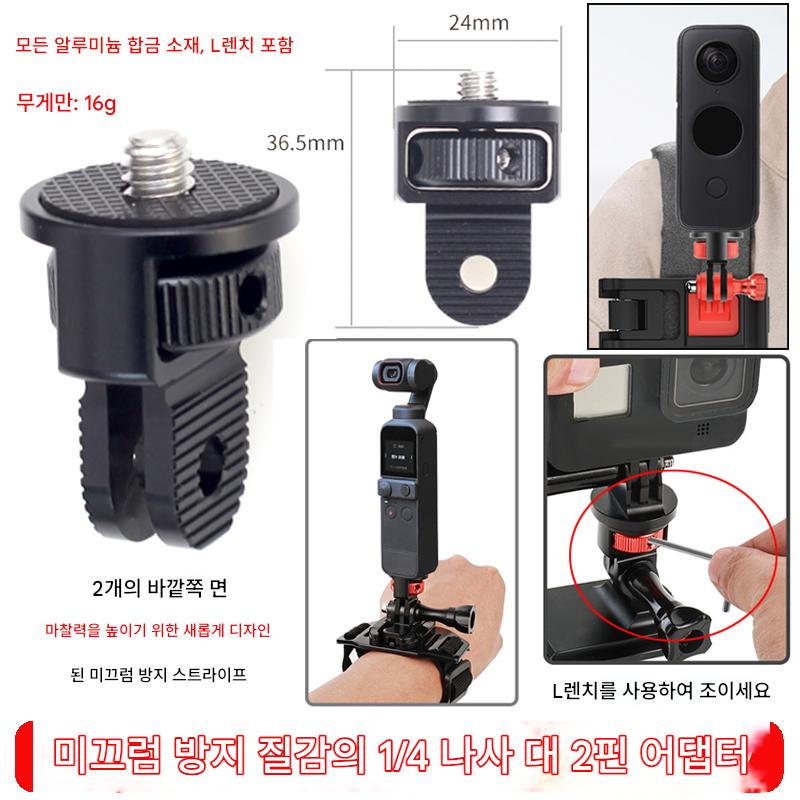 모든 알루미늄 합금 소재, L렌치 포함

무게만: 16g

24mm

36.5mm

2개의 바깥쪽 면

마찰력을 높이기 위한 새롭게 디자인

된 미끄럼 방지 스트라이프

L렌치를 사용하여 조이세요

미끄럼 방지 질감의 1/4 나사 대 2핀 어댑터