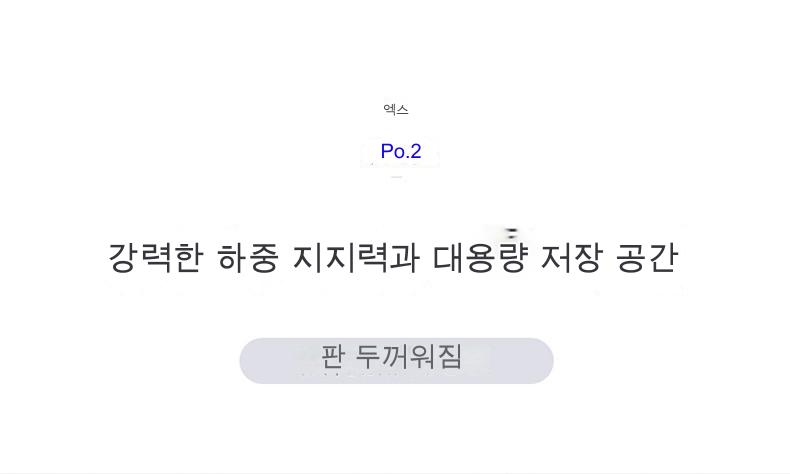 엑스

Po.2

강력한 하중 지지력과 대용량 저장 공간

판 두꺼워짐