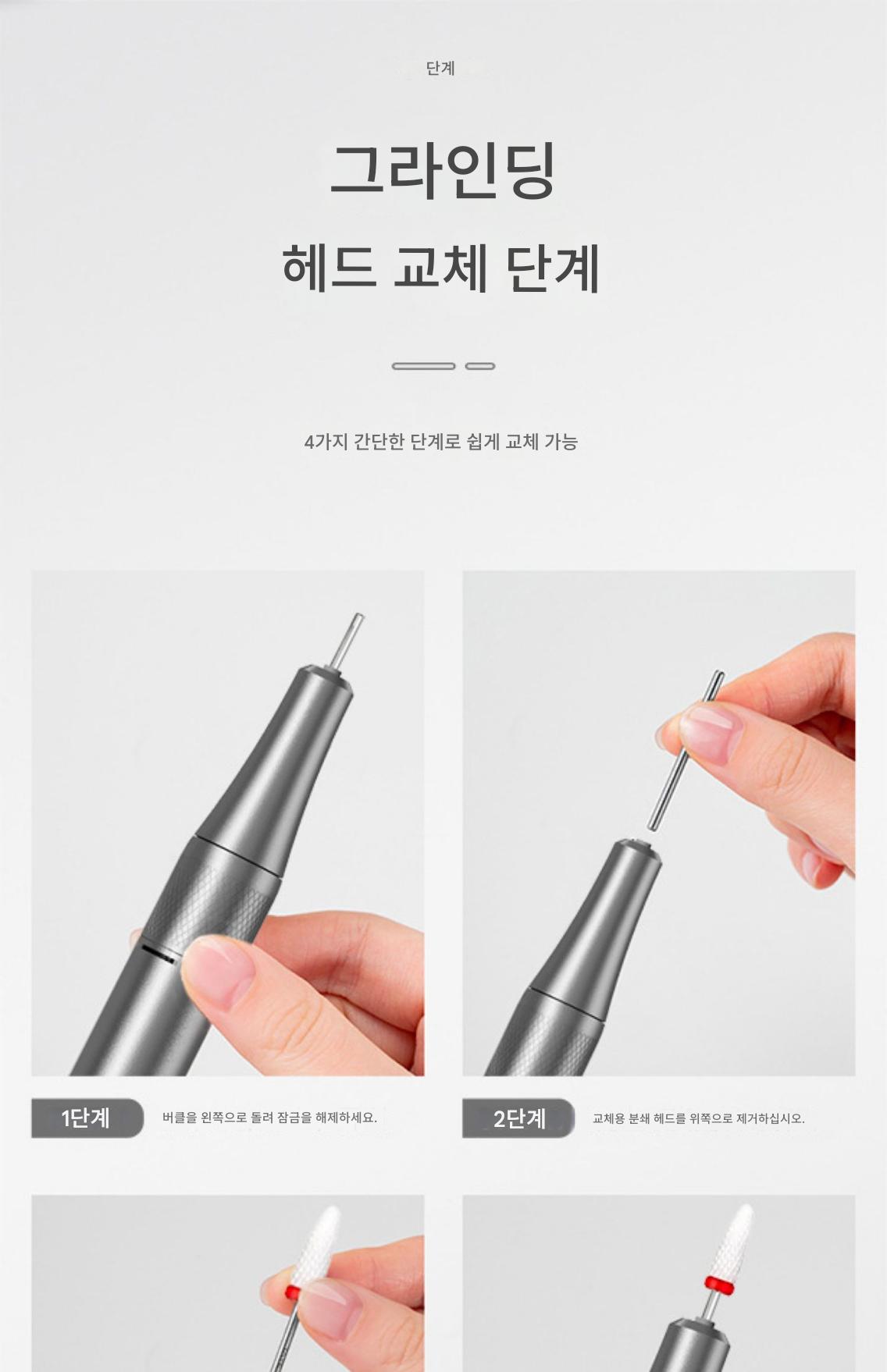 단계

그라인딩

헤드 교체 단계

4가지 간단한 단계로 쉽게 교체 가능

1단계

버클을 왼쪽으로 돌려 잠금을 해제하세요.

2단계

교체용 분쇄 헤드를 위쪽으로 제거하십시오.