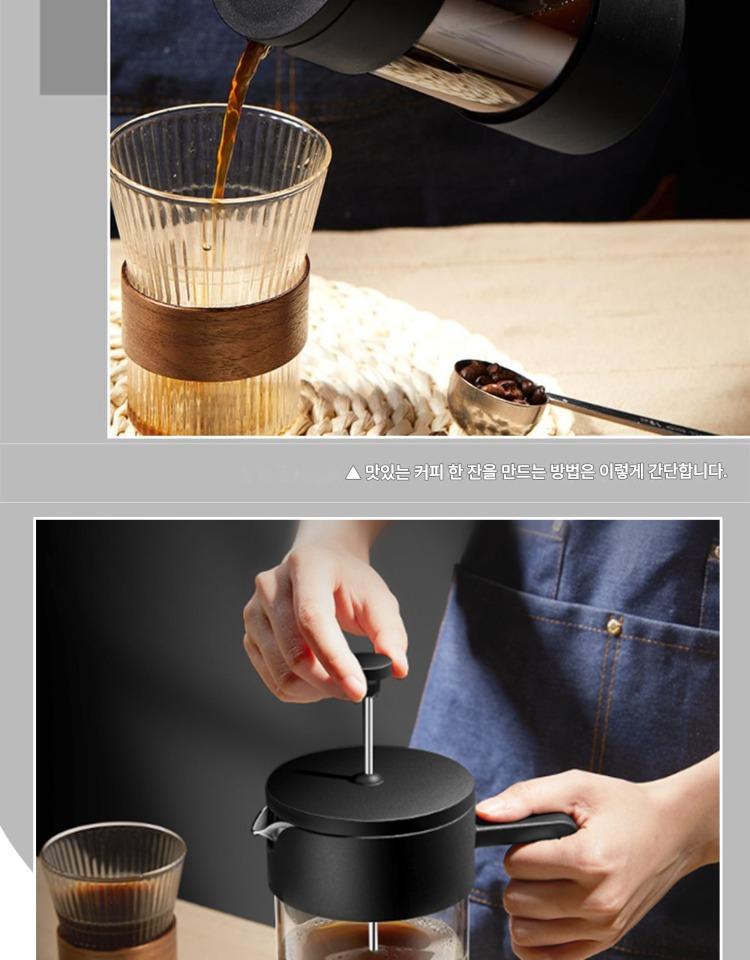 ▲ 맛있는 커피 한 잔을 만드는 방법은 이렇게 간단합니다.