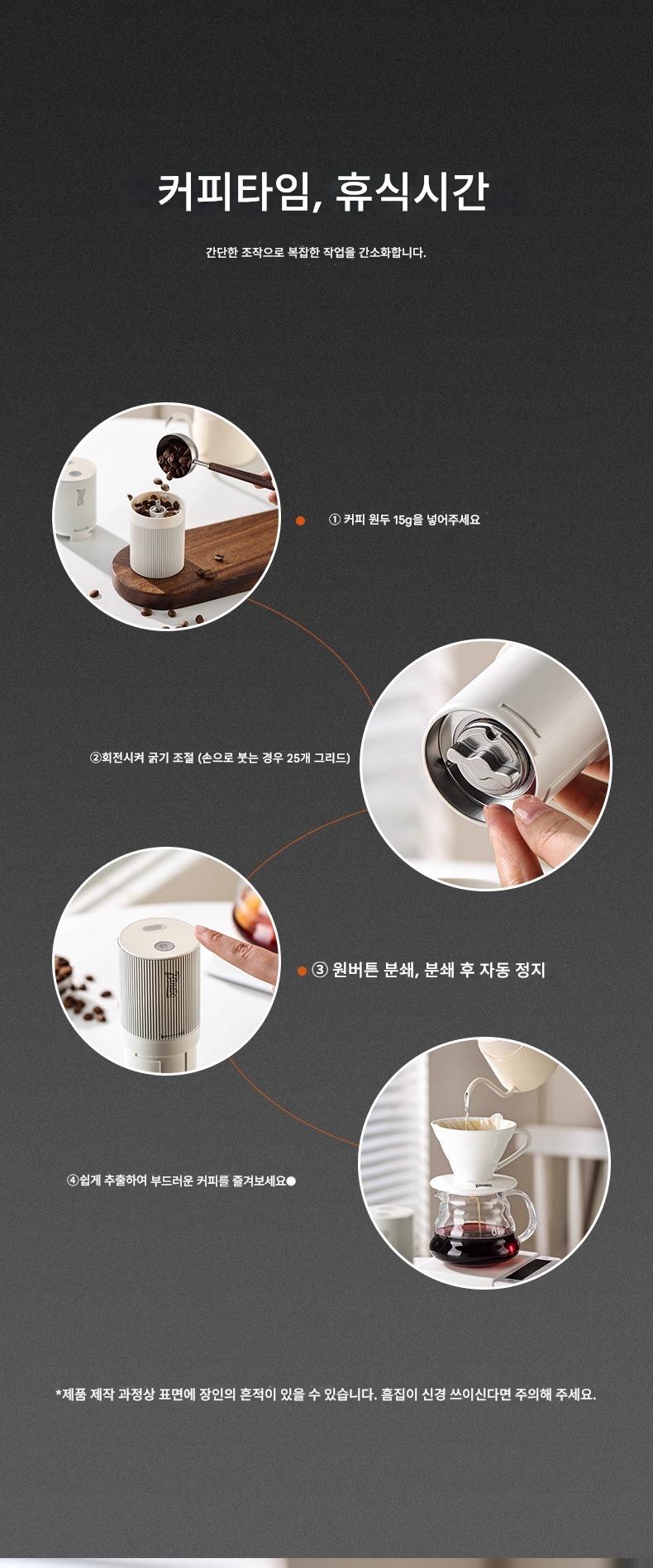 커피타임, 휴식시간

간단한 조작으로 복잡한 작업을 간소화합니다.

① 커피 원두 15g을 넣어주세요

②회전시켜 굵기 조절 (손으로 붓는 경우 25개 그리드)

③ 원버튼 분쇄, 분쇄 후 자동 정지

④쉽게 추출하여 부드러운 커피를 즐겨보세요

*제품 제작 과정상 표면에 장인의 흔적이 있을 수 있습니다. 흠집이 신경 쓰이신다면 주의해 주세요.