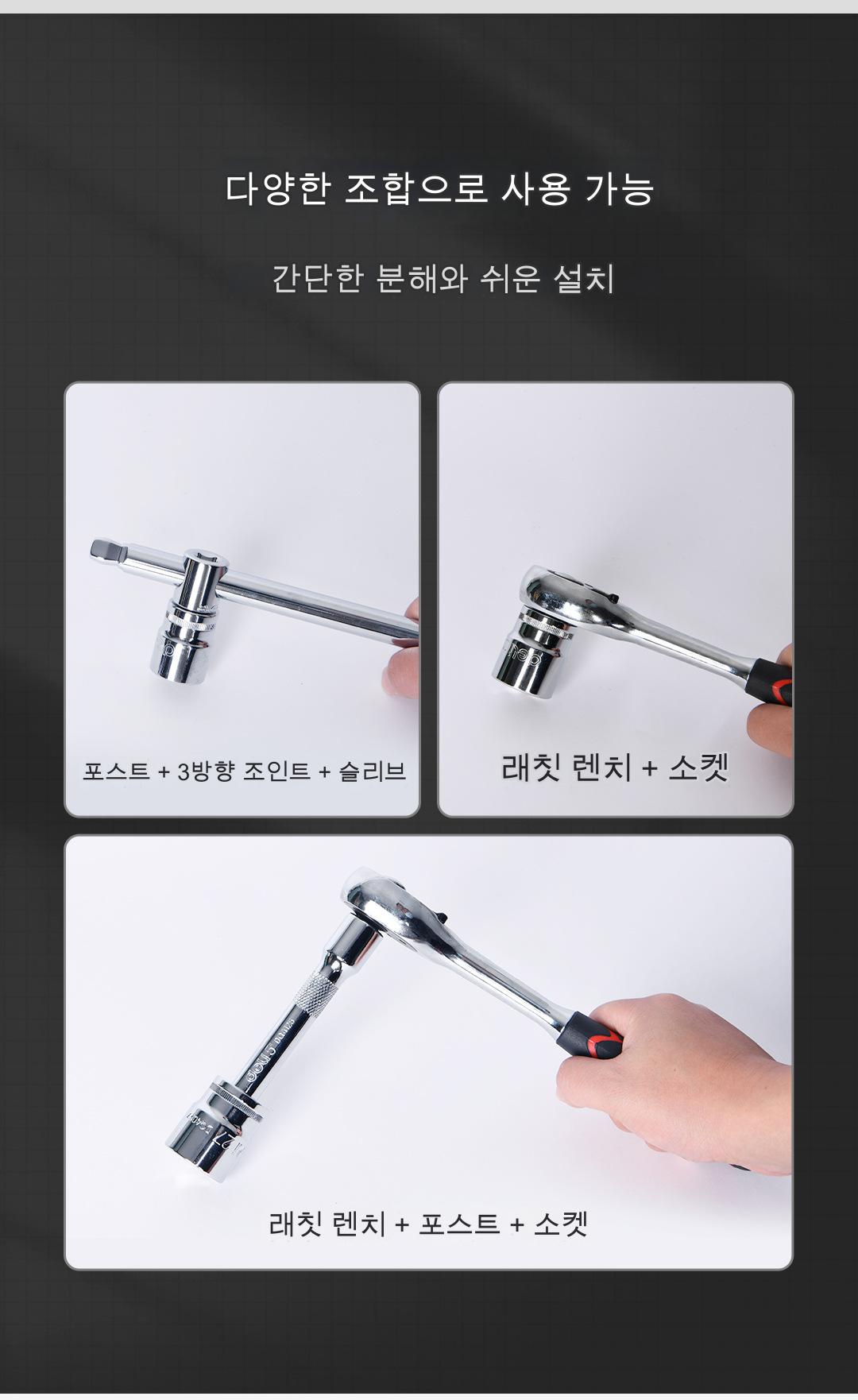 다양한 조합으로 사용 가능

간단한 분해와 쉬운 설치

포스트 + 3방향 조인트 + 슬리브

래칫 렌치 + 소켓

래칫 렌치 + 포스트 + 소켓