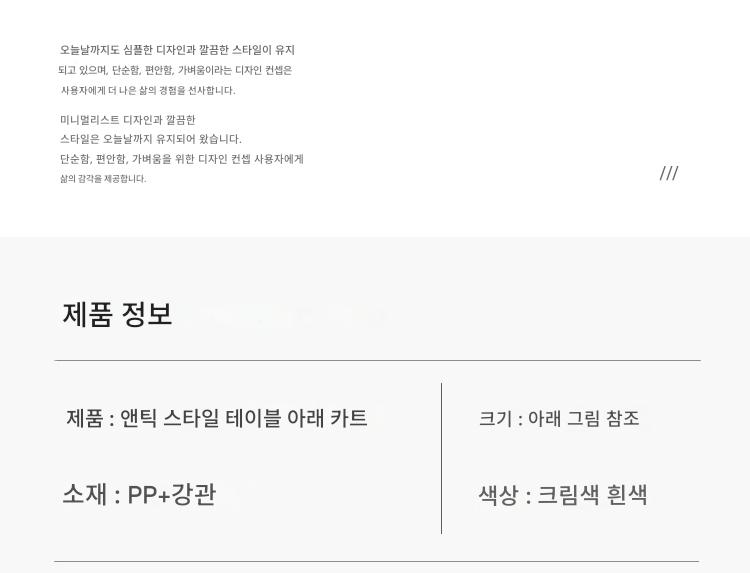 오늘날까지도 심플한 디자인과 깔끔한 스타일이 유지되고 있으며, 단순함, 편안함, 가벼움이라는 디자인 컨셉은 사용자에게 더 나은 삶의 경험을 선사합니다.

미니멀리스트 디자인과 깔끔한 스타일은 오늘날까지 유지되어 왔습니다. 단순함, 편안함, 가벼움을 위한 디자인 컨셉 사용자에게 삶의 감각을 제공합니다.

///

제품 정보

제품 : 앤틱 스타일 테이블 아래 카트

소재 : PP+강관

크기 : 아래 그림 참조

색상 : 크림색 흰색