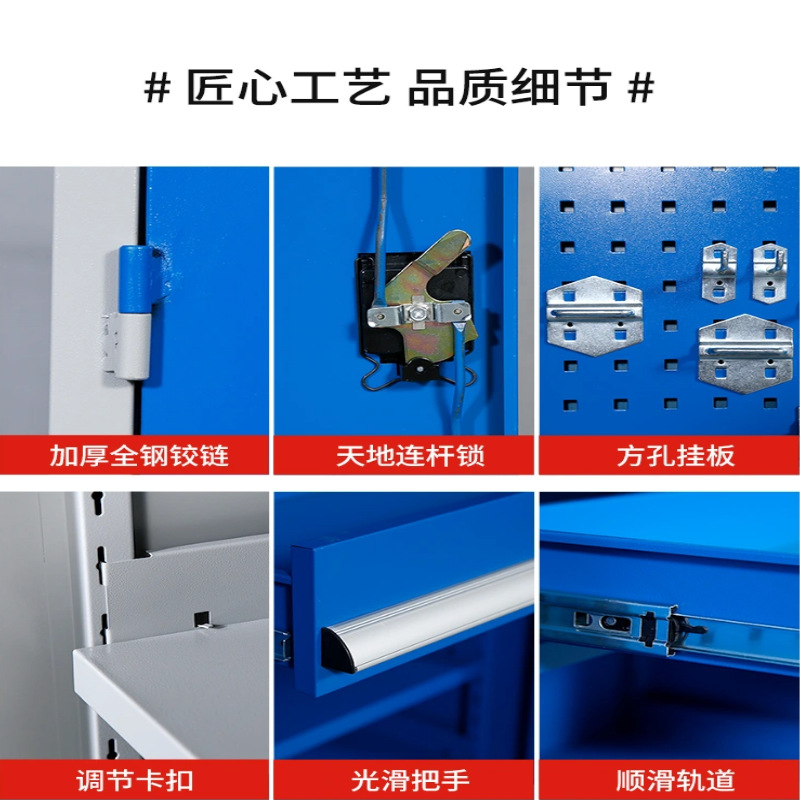 # 匠心工艺 品质细节 #

加厚全钢铰链

天地连杆锁

方孔挂板

调节卡扣

光滑把手

顺滑轨道