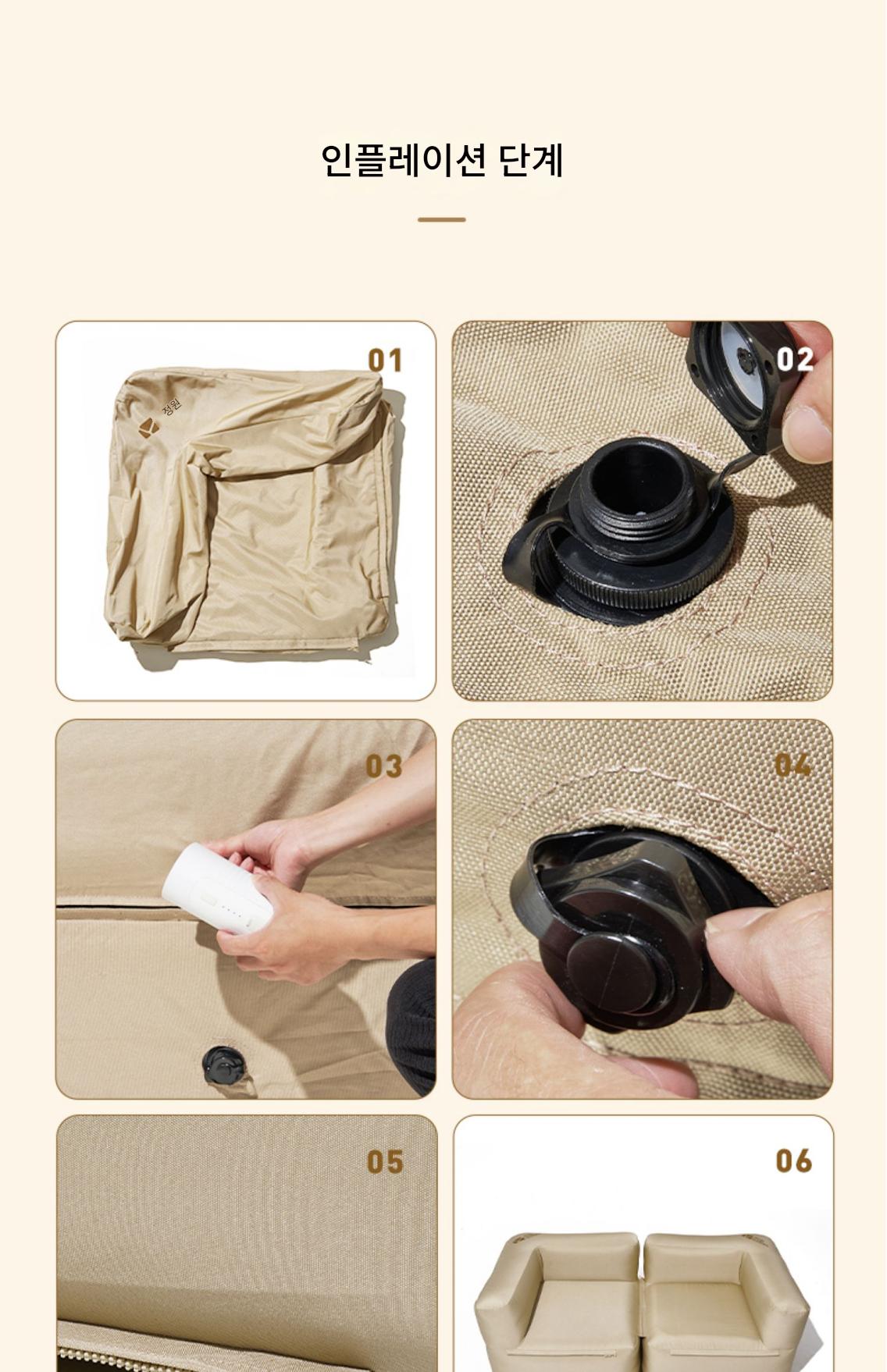 인플레이션 단계

01

정원

02

03

04

05

06