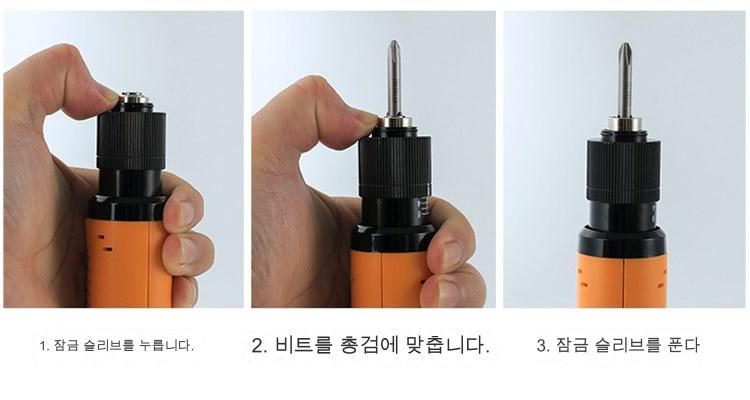 1. 잠금 슬리브를 누릅니다.

2. 비트를 총검에 맞춥니다.

3. 잠금 슬리브를 푼다