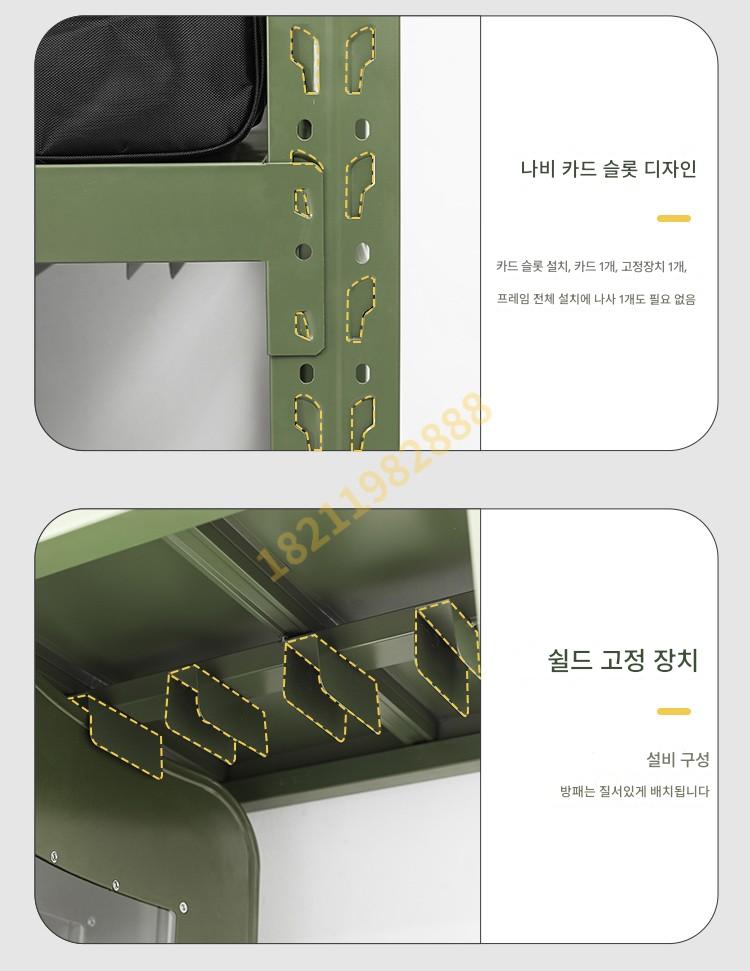 나비 카드 슬롯 디자인

카드 슬롯 설치, 카드 1개, 고정장치 1개,

프레임 전체 설치에 나사 1개도 필요 없음

18211982888

쉴드 고정 장치

설비 구성

방패는 질서있게 배치됩니다