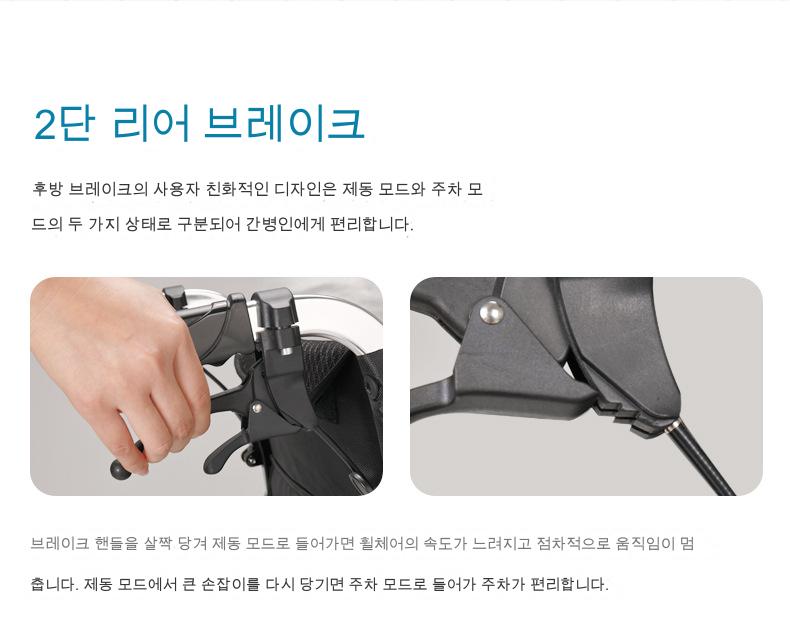 2단 리어 브레이크

후방 브레이크의 사용자 친화적인 디자인은 제동 모드와 주차 모드의 두 가지 상태로 구분되어 간병인에게 편리합니다.

브레이크 핸들을 살짝 당겨 제동 모드로 들어가면 휠체어의 속도가 느려지고 점차적으로 움직임이 멈춥니다. 제동 모드에서 큰 손잡이를 다시 당기면 주차 모드로 들어가 주차가 편리합니다.